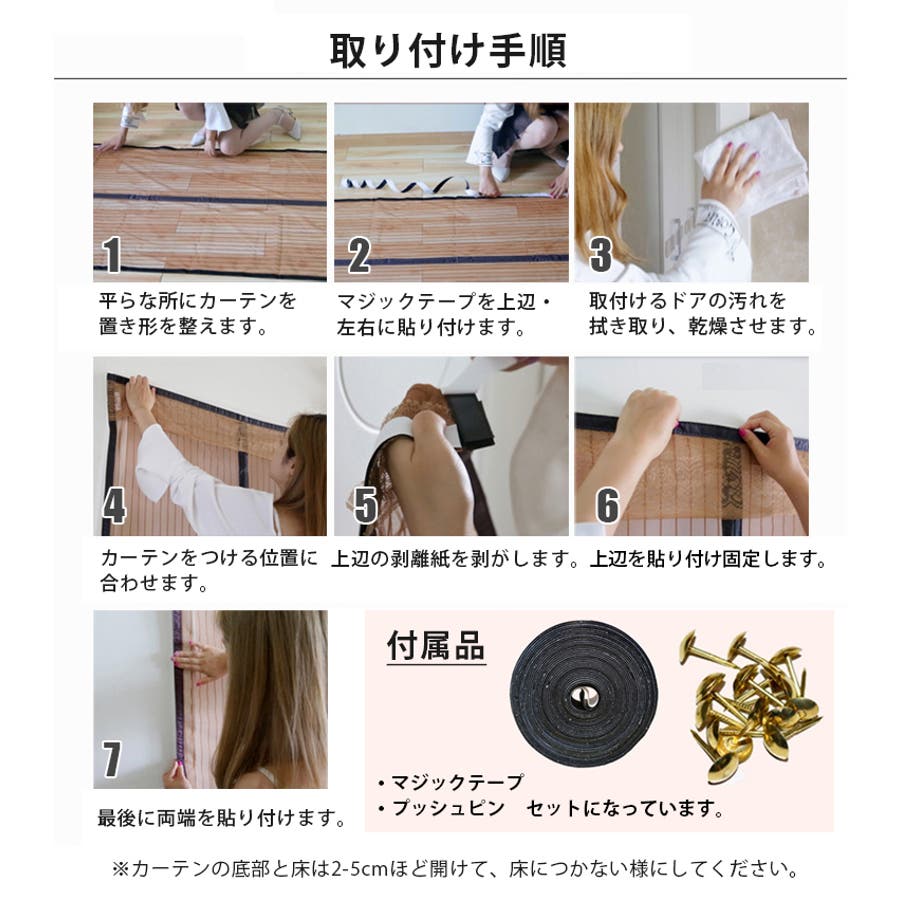 取り付け手順

1
平らな所にカーテンを置き形を整えます。

2
マジックテープを上辺・左右に貼り付けます。

3
取付けるドアの汚れを拭き取り、乾燥させます。

4
カーテンをつける位置に合わせます。

5
上辺の剥離紙を剥がします。

6
上辺を貼り付け固定します。

7
最後に両端を貼り付けます。

付属品
・マジックテープ
・プッシュピン　セットになっています。

※カーテンの底部と床は2-5cmほど開けて、床につかない様にしてください。