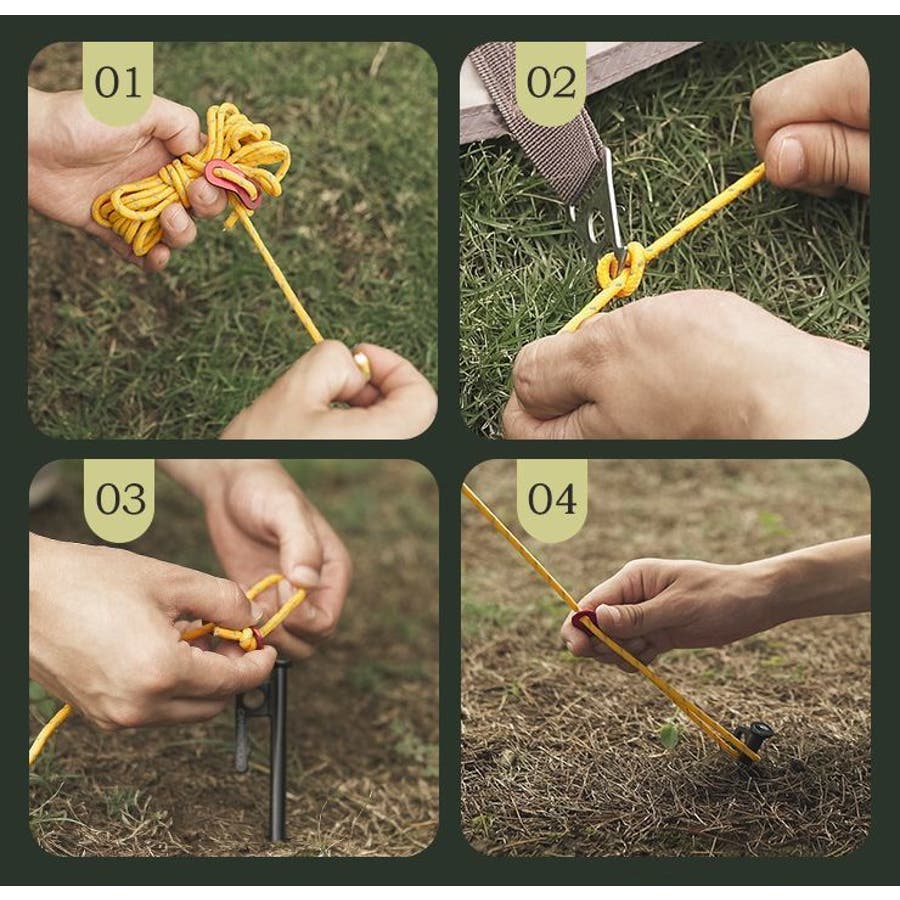 01

02

03

04