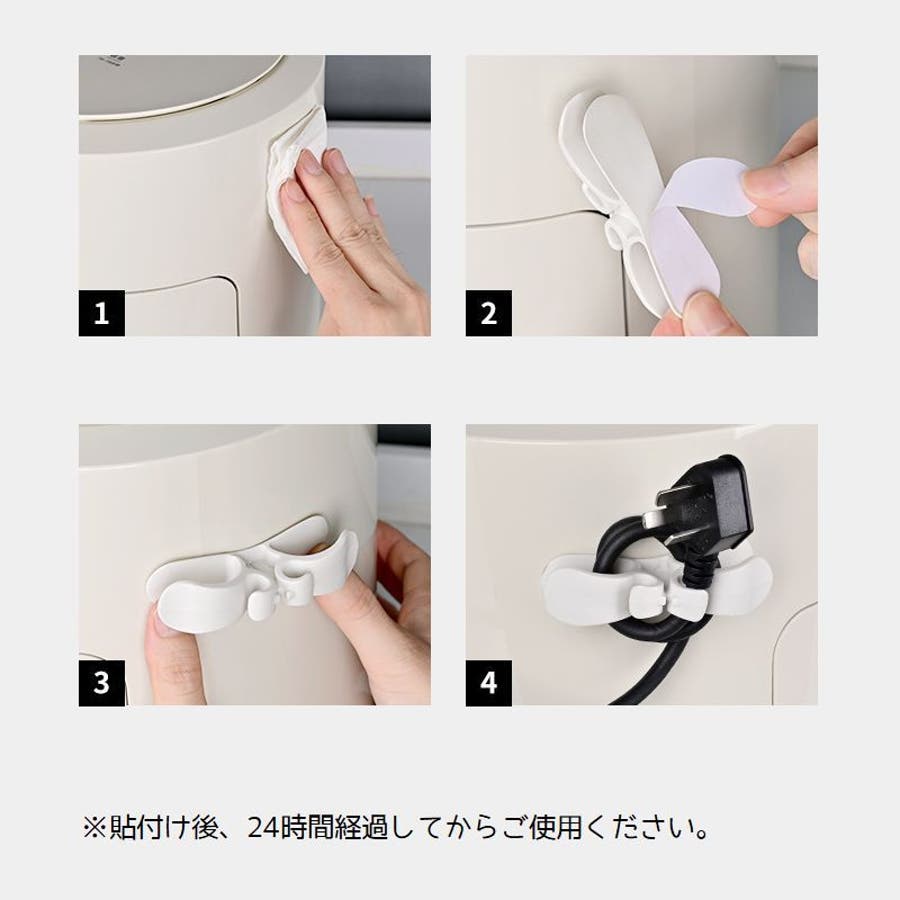 1

2

3

4

※貼付け後、24時間経過してからご使用ください。