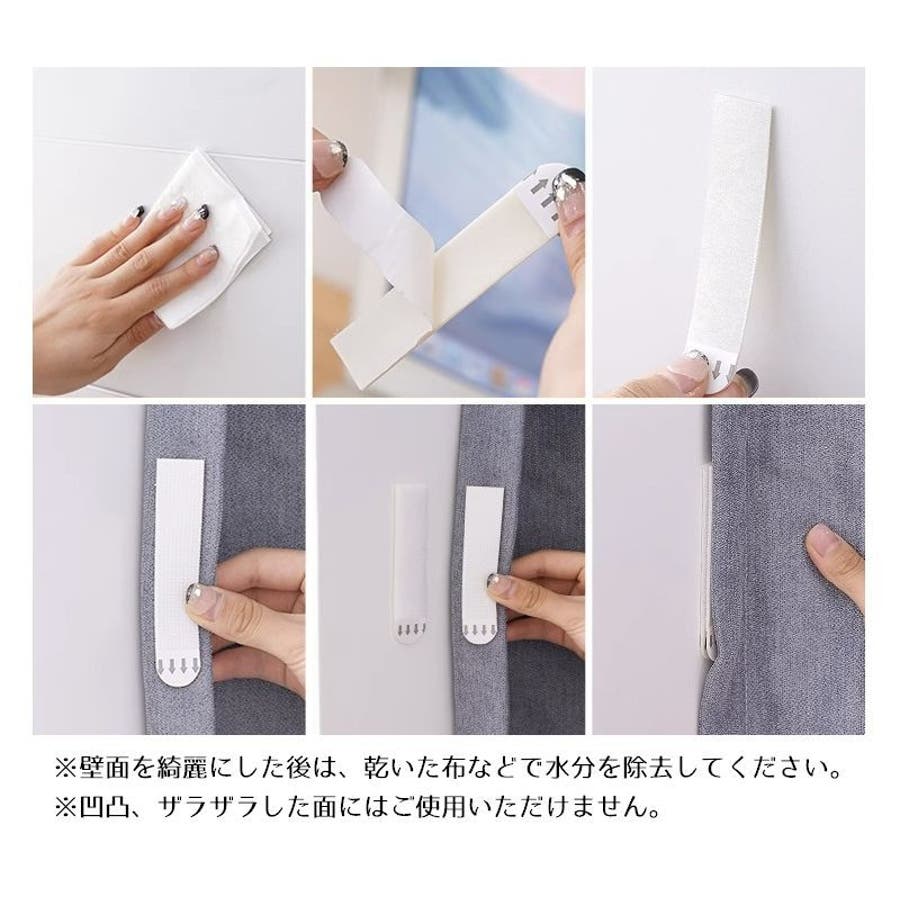 ※壁面を綺麗にした後は、乾いた布などで水分を除去してください。
※凹凸、ザラザラした面にはご使用いただけません。