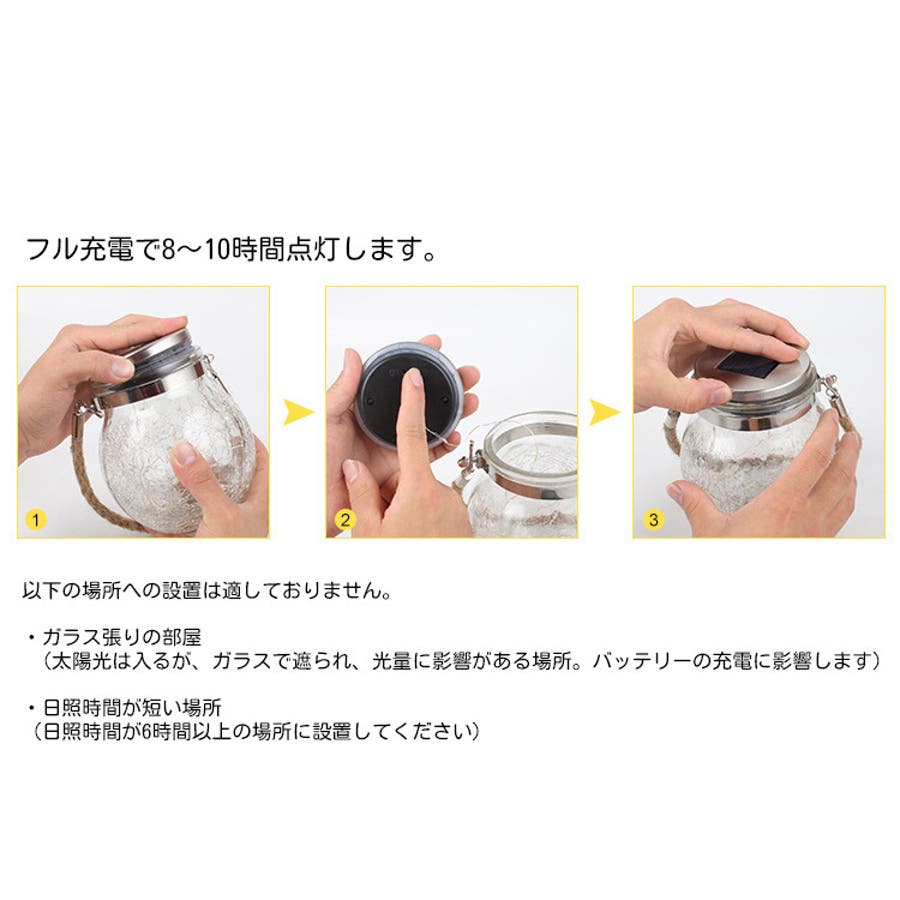 フル充電で8～10時間点灯します。

1

2

3

以下の場所への設置は適しておりません。

・ガラス張りの部屋
（太陽光は入るが、ガラスで遮られ、光量に影響がある場所。バッテリーの充電に影響します）

・日照時間が短い場所
（日照時間が6時間以上の場所に設置してください）