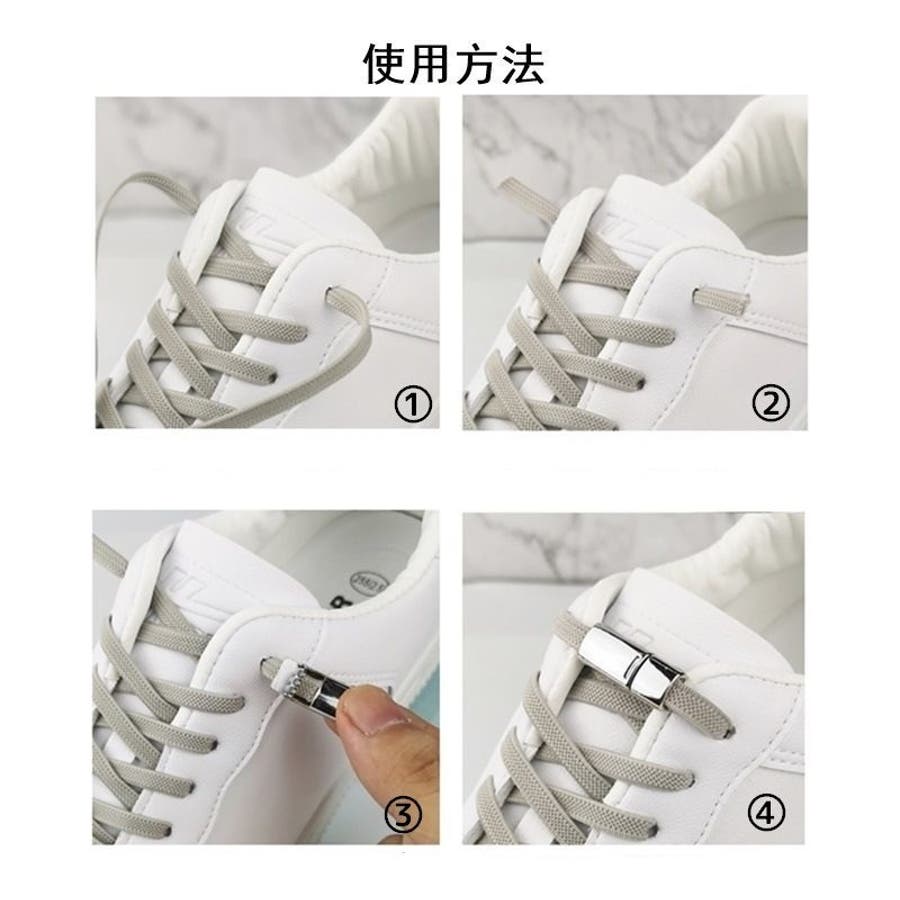 使用方法

①

②

③

④