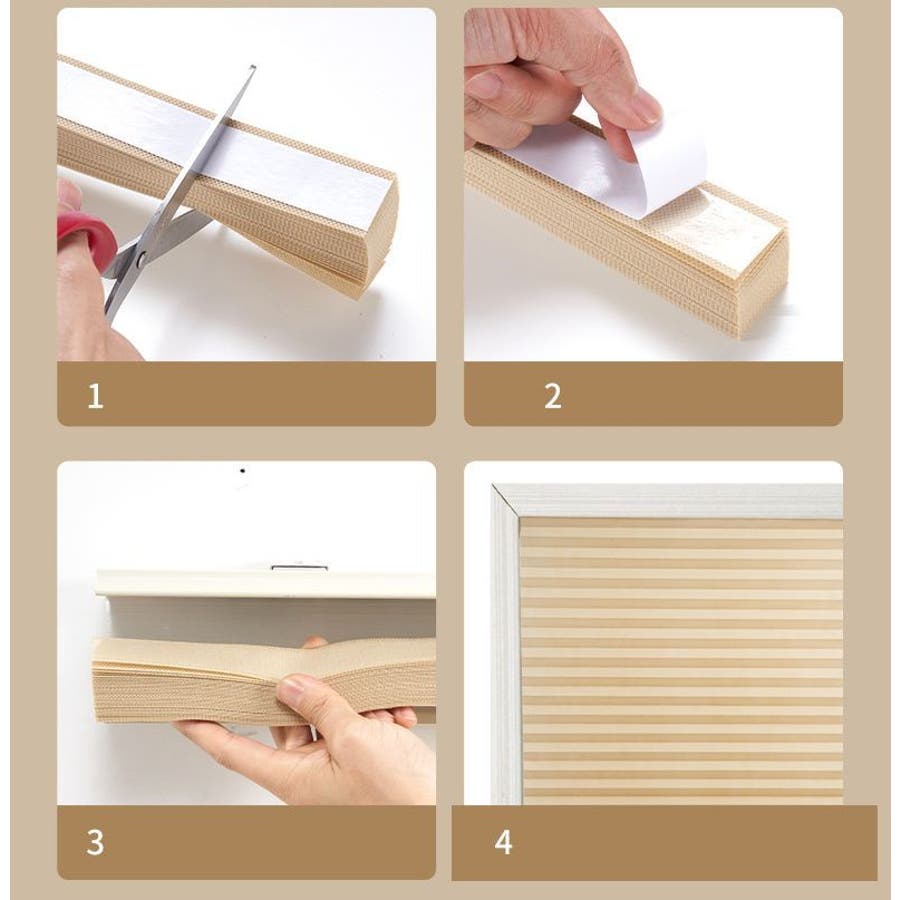 1

2

3

4