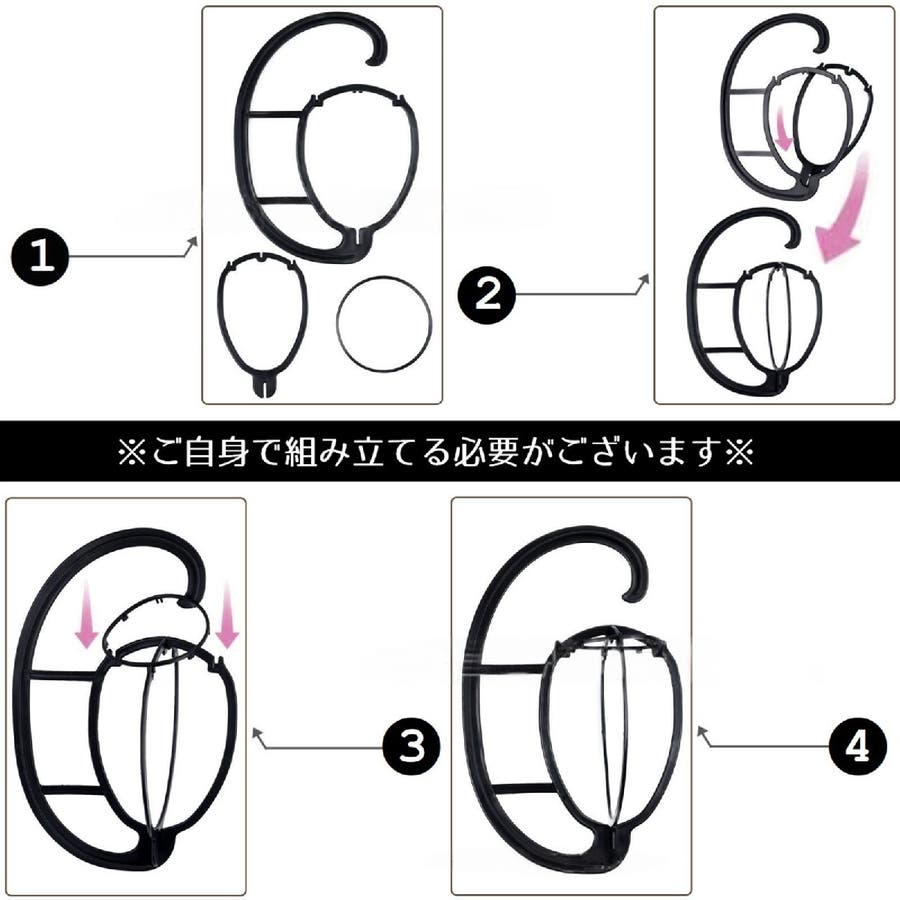 1

2

※ご自身で組み立てる必要がございます※

3

4