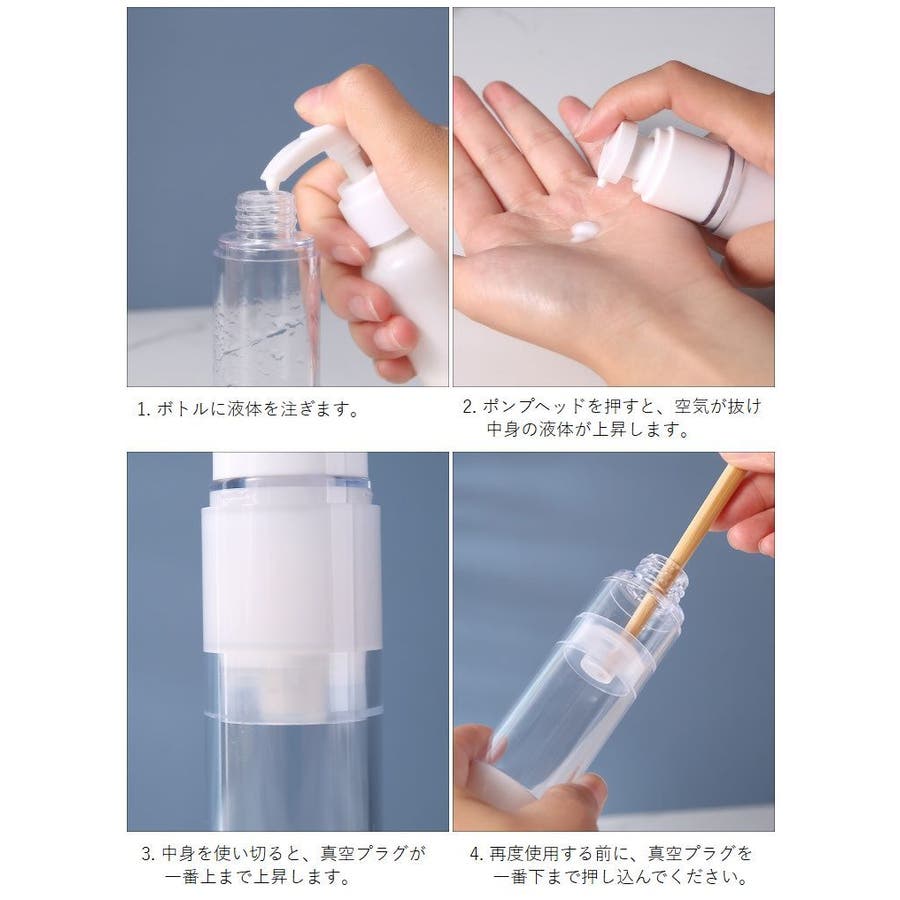 1.ボトルに液体を注ぎます。

2.ポンプヘッドを押すと、空気が抜け中身の液体が上昇します。

3.中身を使い切ると、真空プラグが一番上まで上昇します。

4.再度使用する前に、真空プラグを一番下まで押し込んでください。