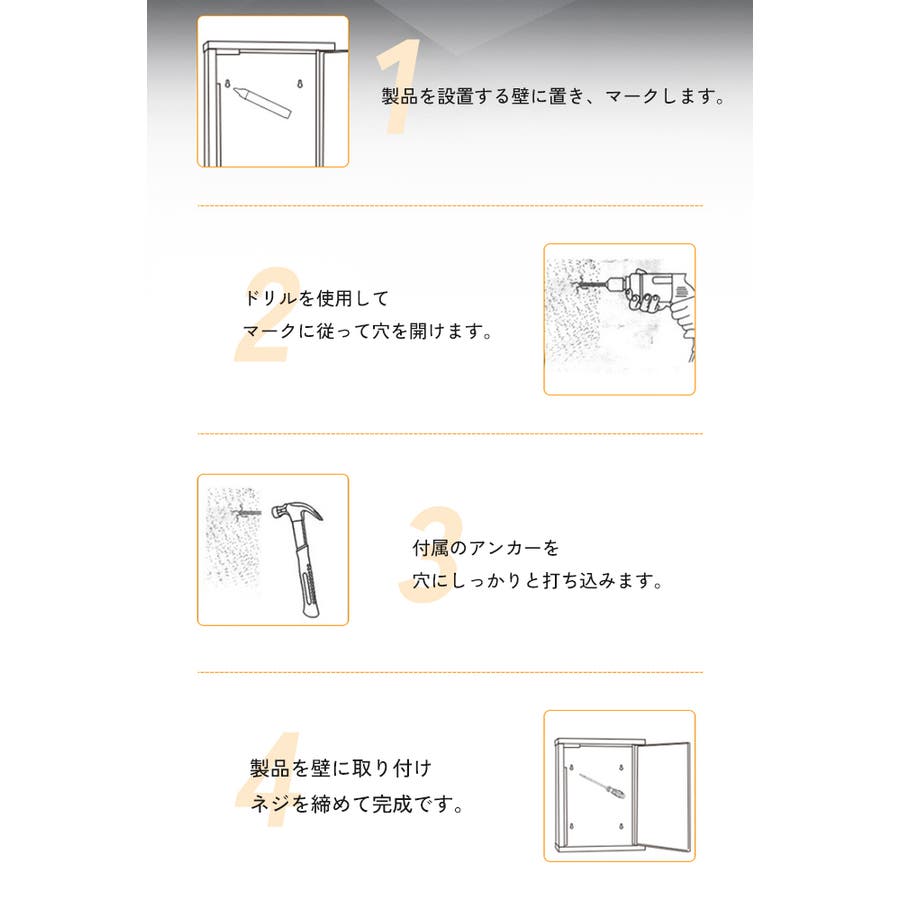 1
製品を設置する壁に置き、マークします。

2
ドリルを使用して
マークに従って穴を開けます。

3
付属のアンカーを
穴にしっかりと打ち込みます。

4
製品を壁に取り付け
ネジを締めて完成です。