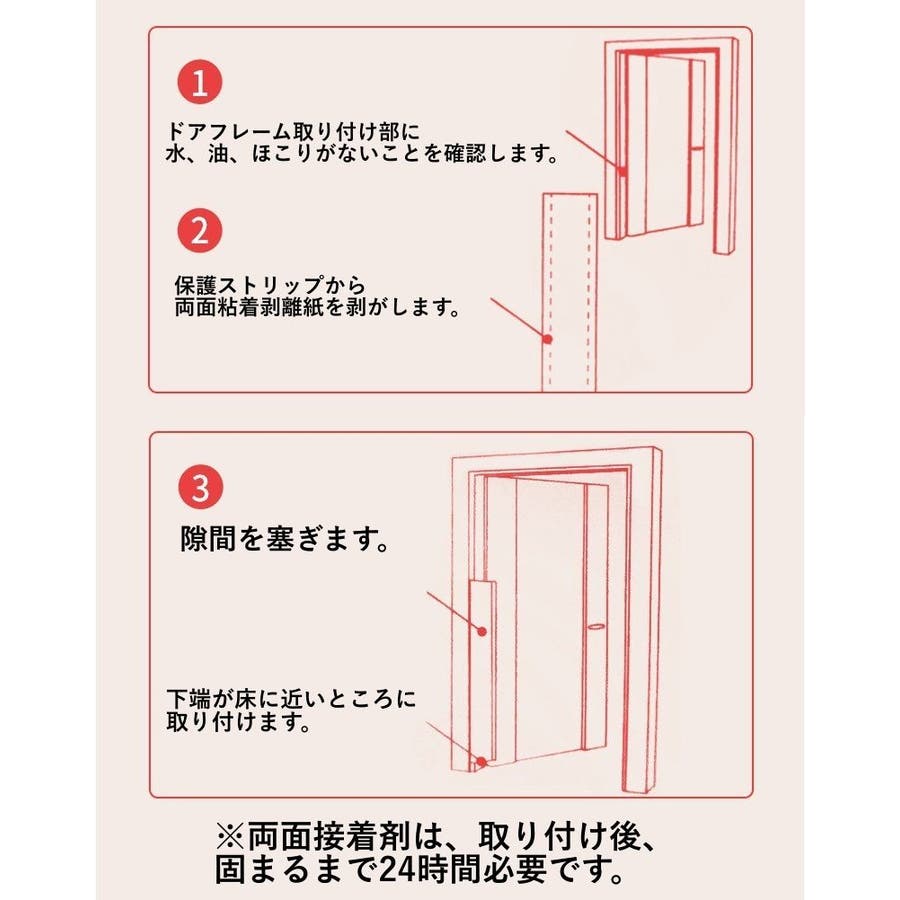 1

ドアフレーム取り付け部に
水、油、ほこりがないことを確認します。

2

保護ストリップから
両面粘着剥離紙を剥がします。

3

隙間を塞ぎます。

下端が床に近いところに
取り付けます。

※両面接着剤は、取り付け後、
固まるまで24時間必要です。