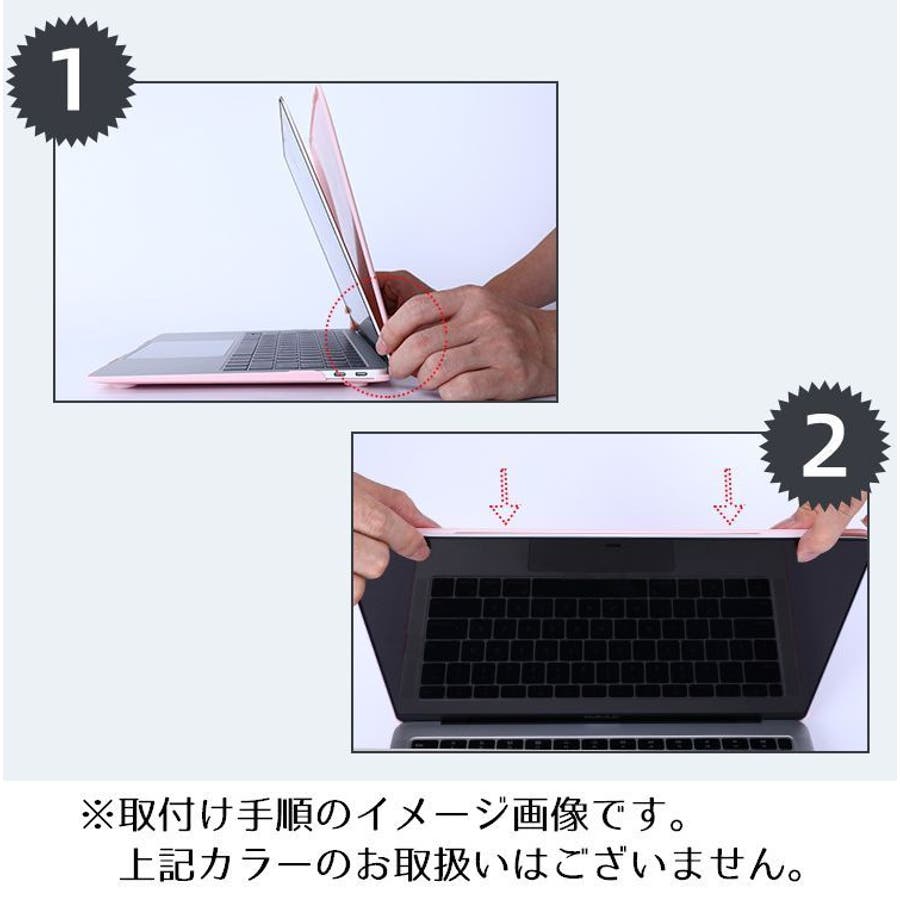 1

2

※取付け手順のイメージ画像です。
上記カラーのお取扱いはございません。