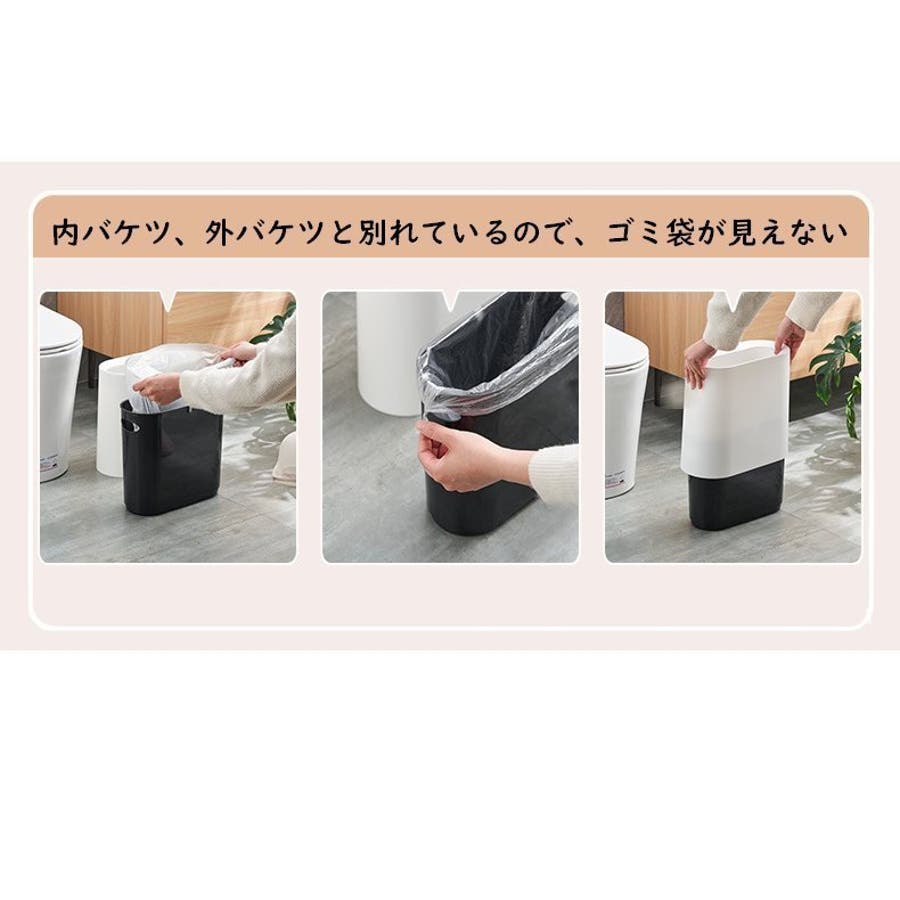 内バケツ、外バケツと別れているので、ゴミ袋が見えない