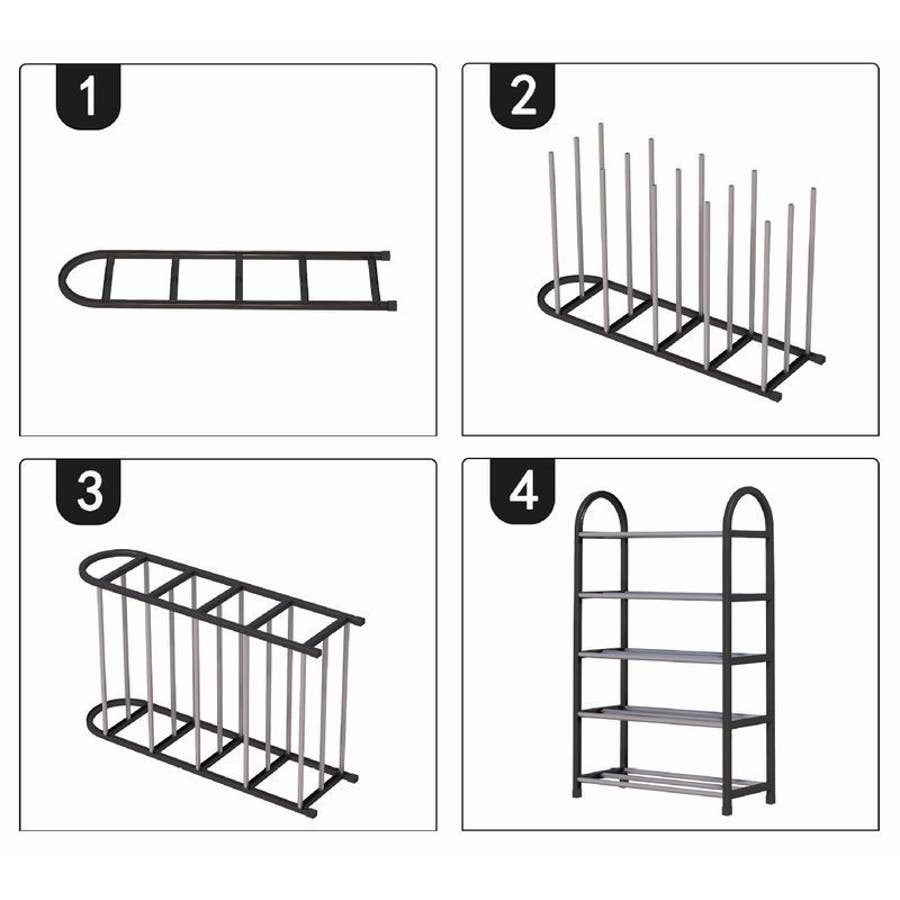 1

2

3

4