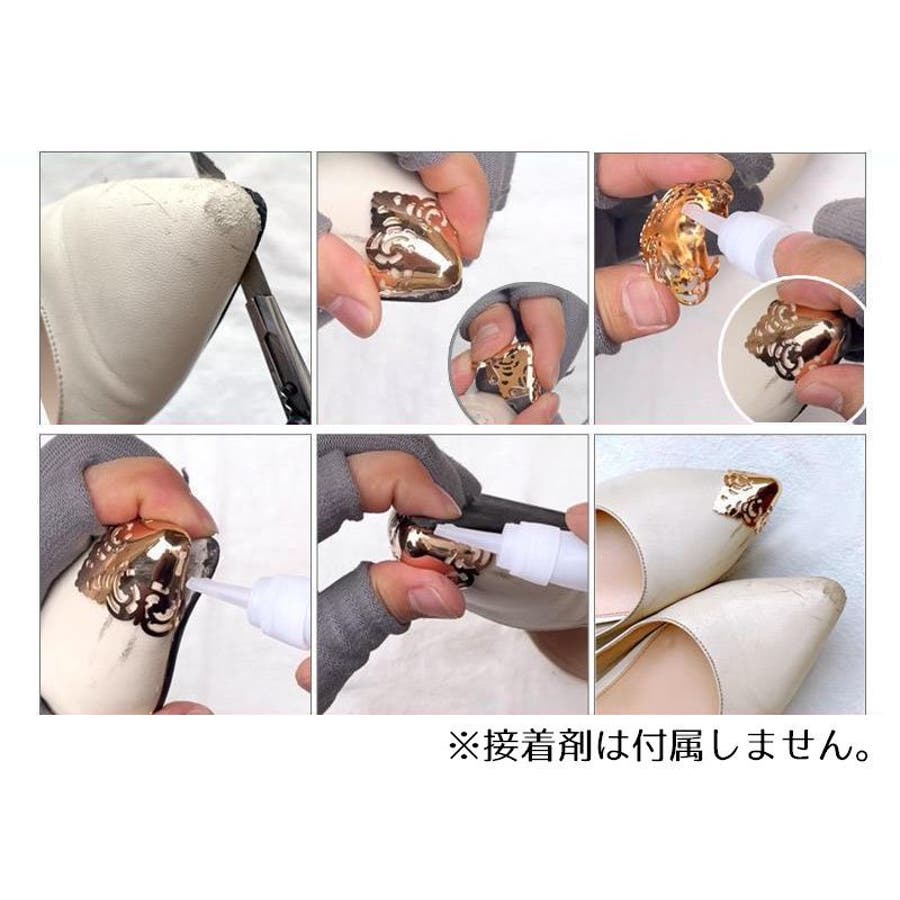 ※接着剤は付属しません。