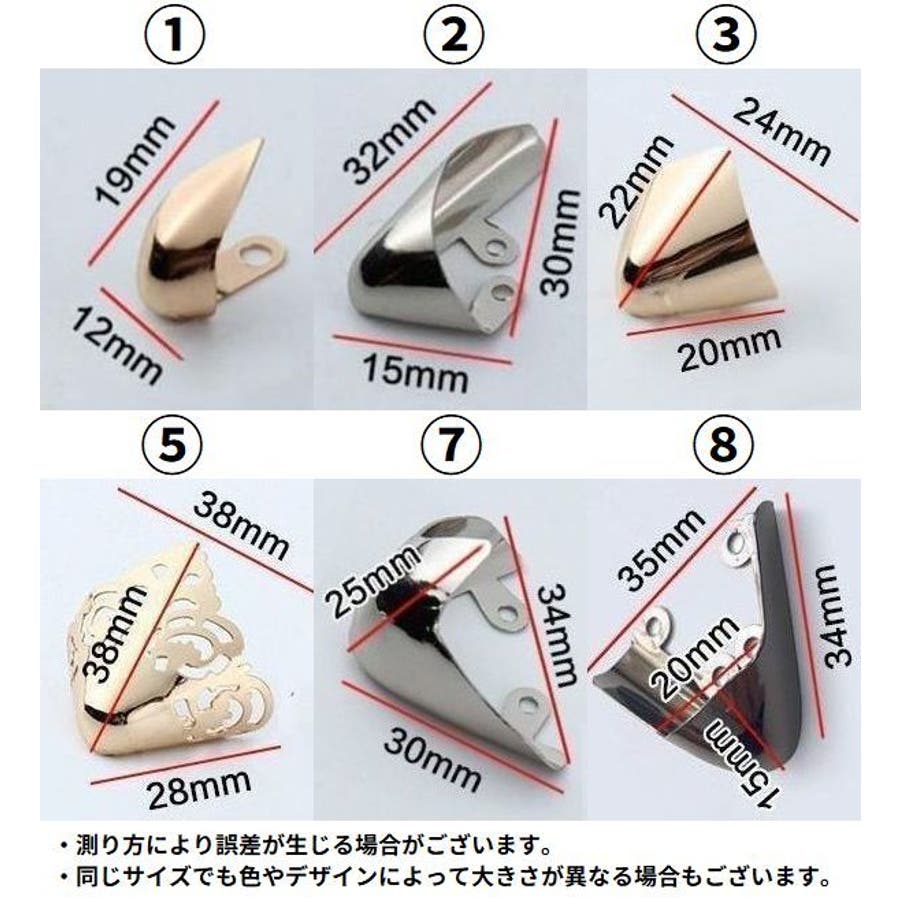 ①

19mm

12mm

②

32mm

30mm

15mm

③

24mm

22mm

20mm

⑤

38mm

38mm

28mm

⑦

25mm

34mm

30mm

⑧

35mm

34mm

20mm

15mm

・測り方により誤差が生じる場合がございます。
・同じサイズでも色やデザインによって大きさが異なる場合もございます。