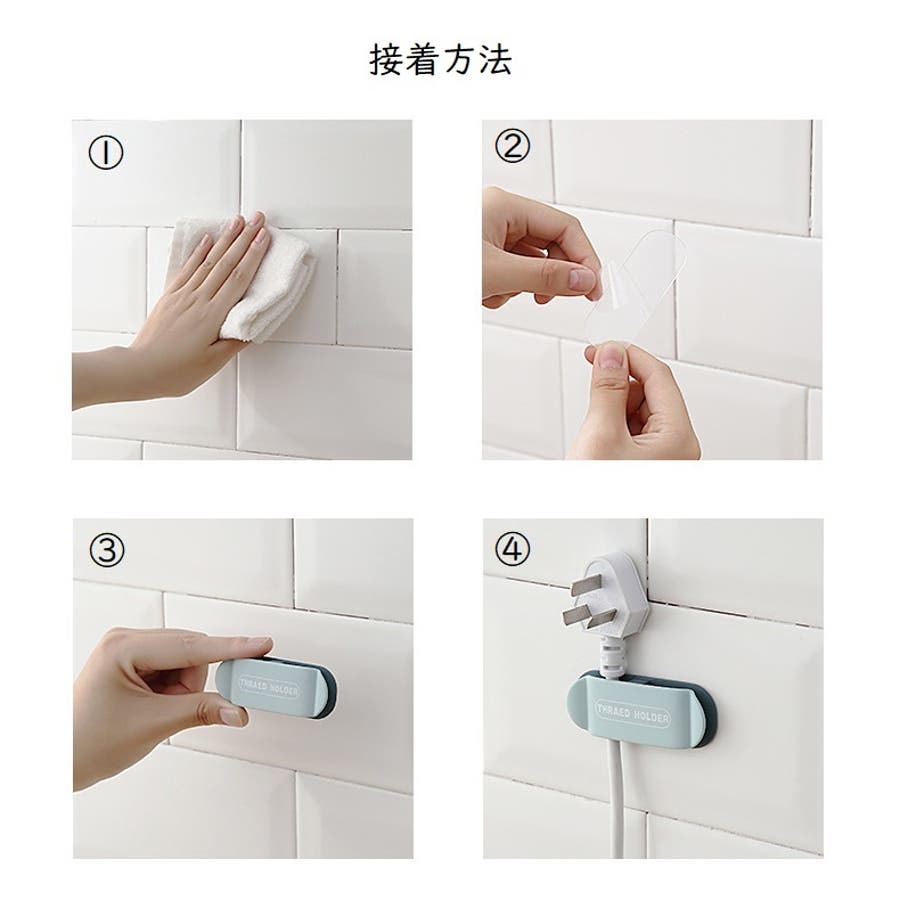 接着方法

①

②

③

THRAED HOLDER

④

THRAED HOLDER