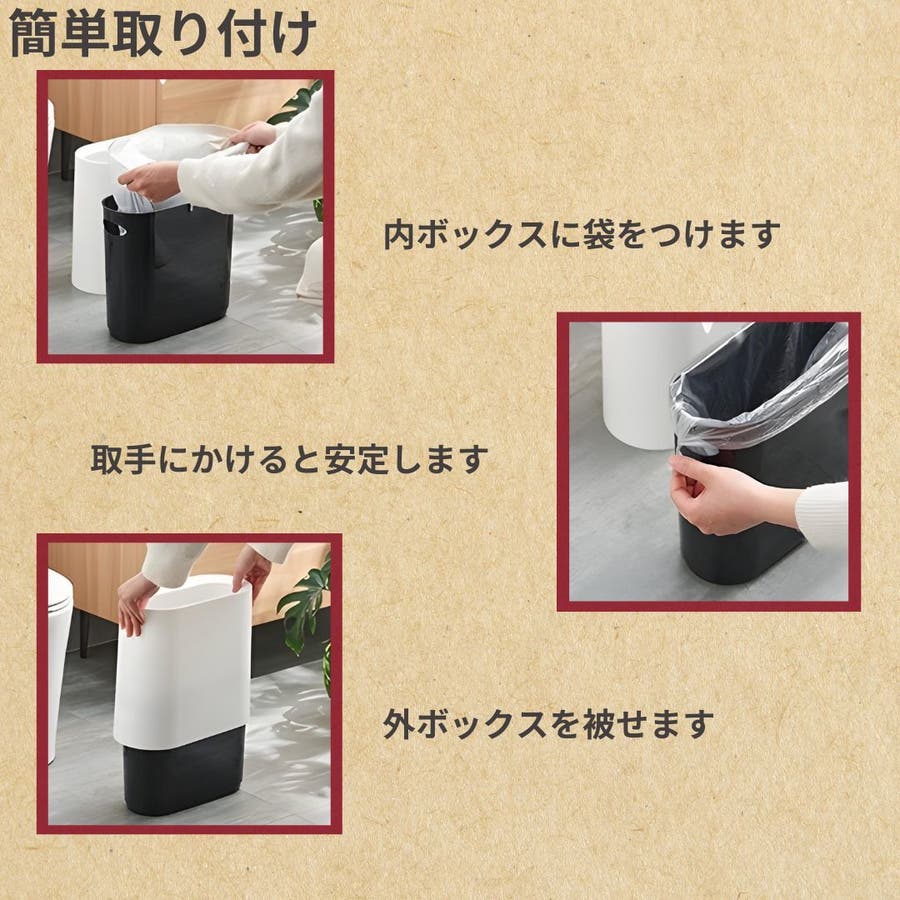 簡単取り付け

内ボックスに袋をつけます

取手にかけると安定します

外ボックスを被せます