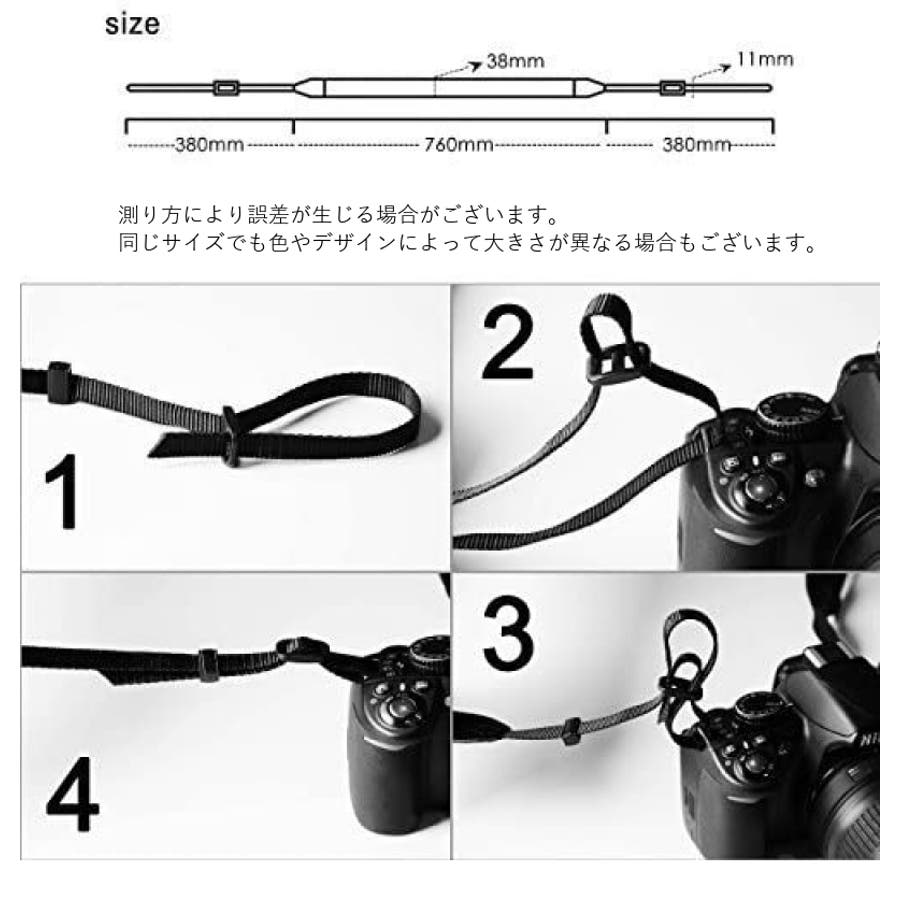 size

38mm

11mm

380mm

760mm

380mm

測り方により誤差が生じる場合がございます。
同じサイズでも色やデザインによって大きさが異なる場合もございます。

1

2

4

3