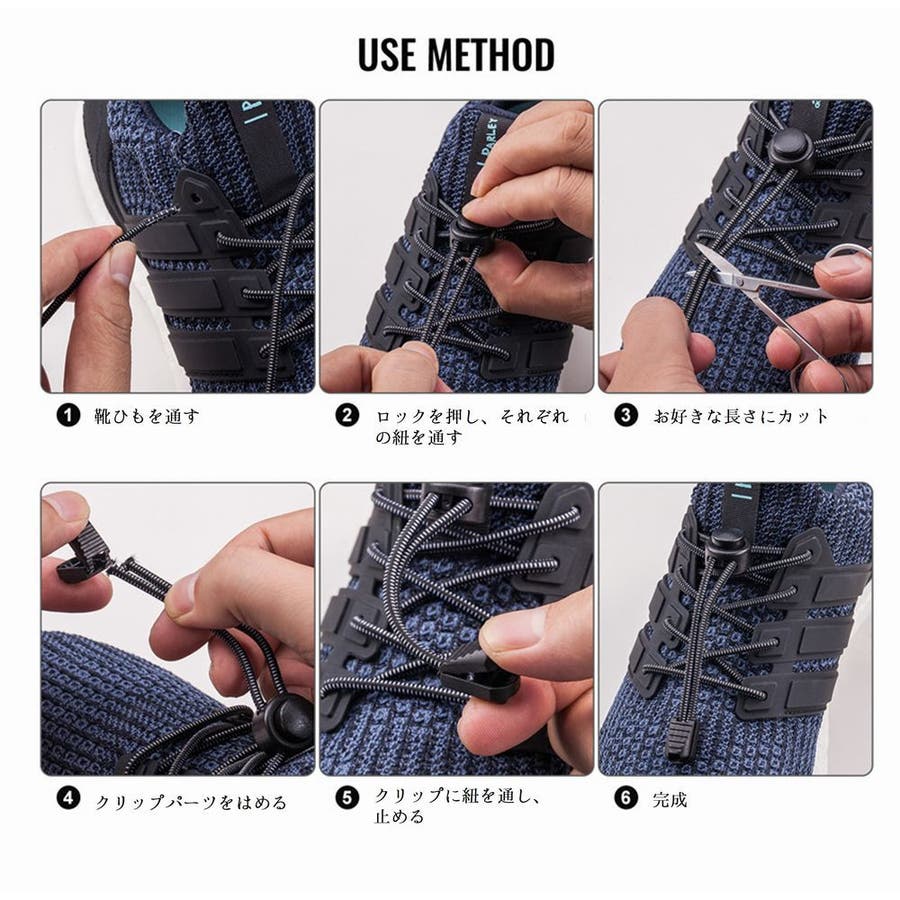 USE METHOD

PARLEY

❶ 靴ひもを通す

❷ ロックを押し、それぞれの紐を通す

❸ お好きな長さにカット

❹ クリップパーツをはめる

❺ クリップに紐を通し、止める

❻ 完成