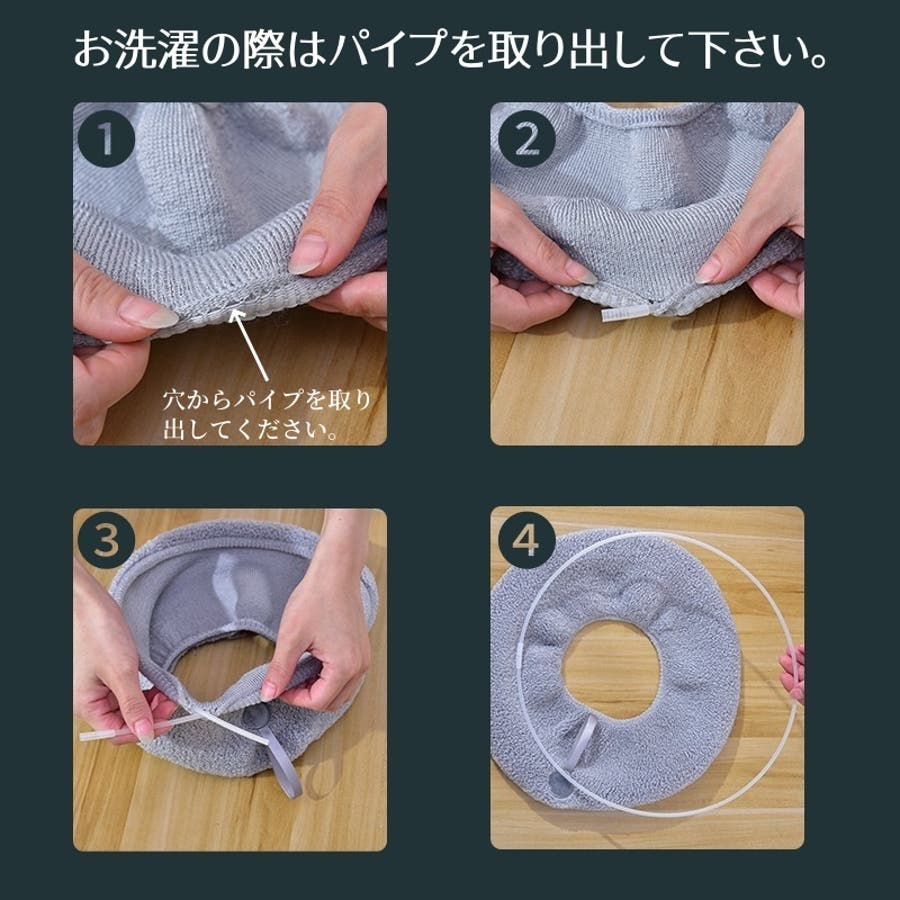 お洗濯の際はパイプを取り出して下さい。

1

穴からパイプを取り出してください。

2

3

4