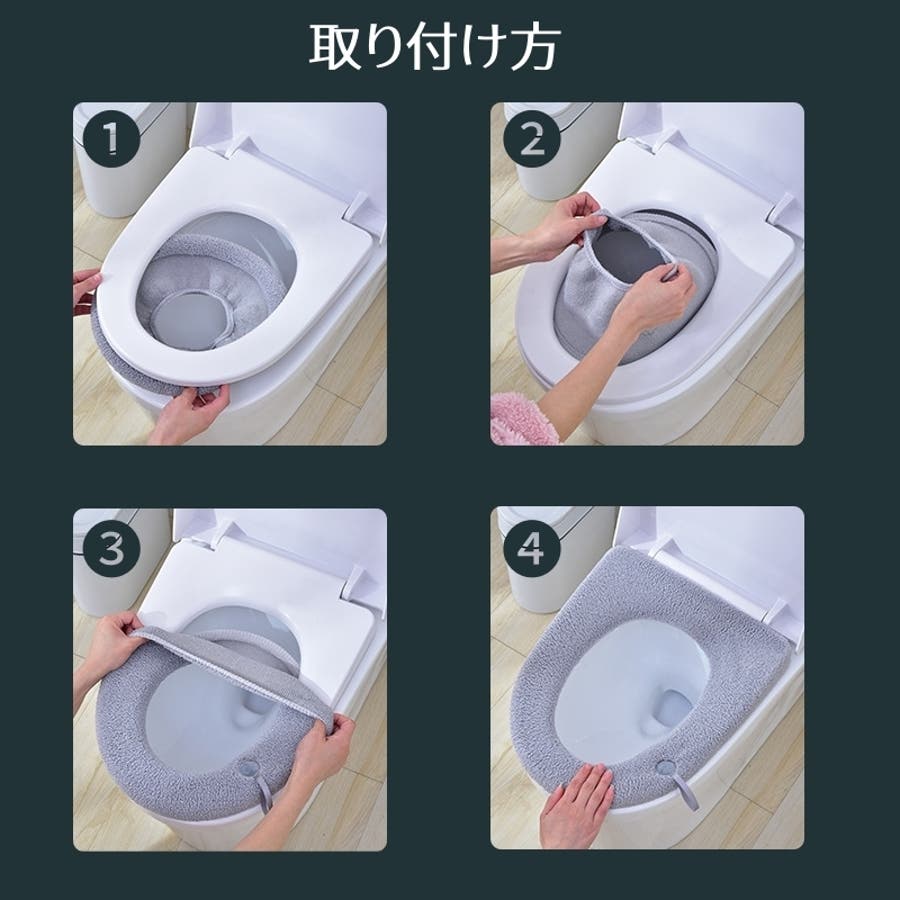 取り付け方

1

2

3

4