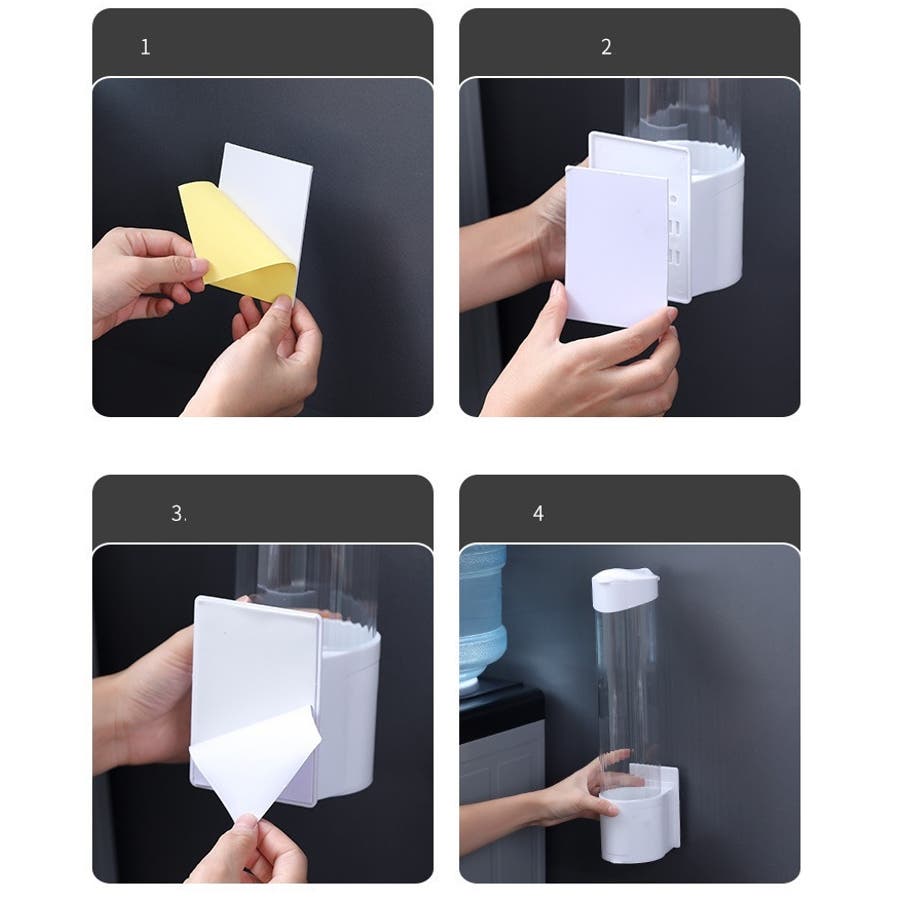 1

2

3.

4