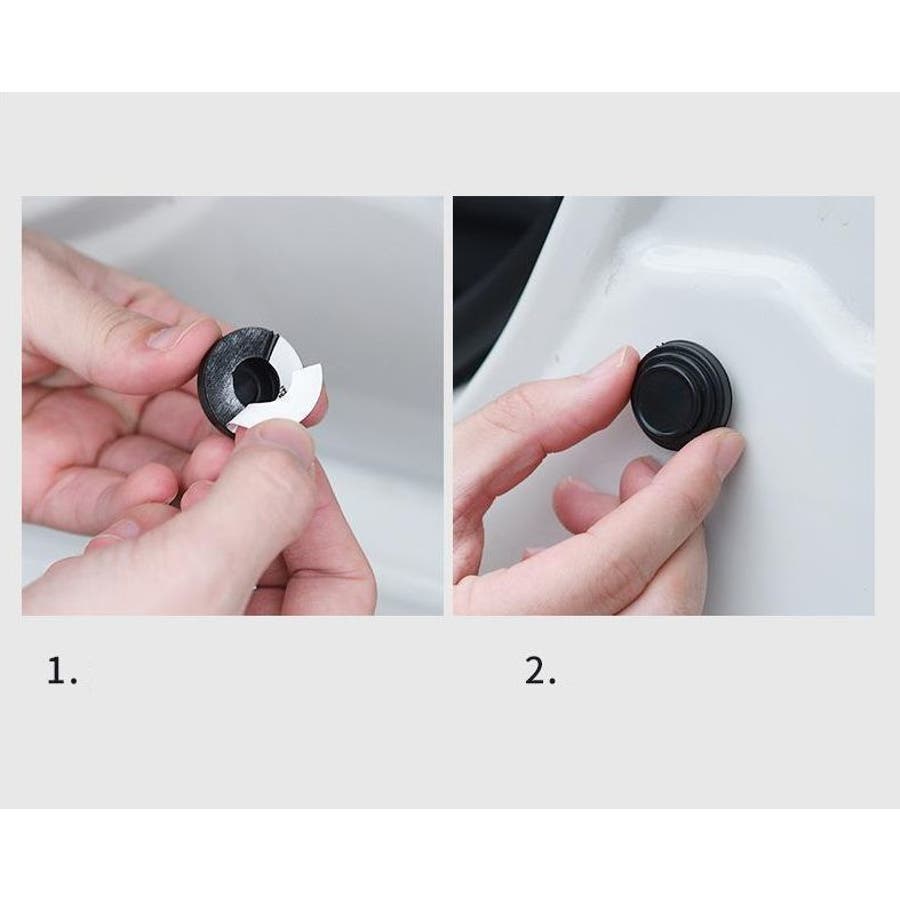 1.

2.