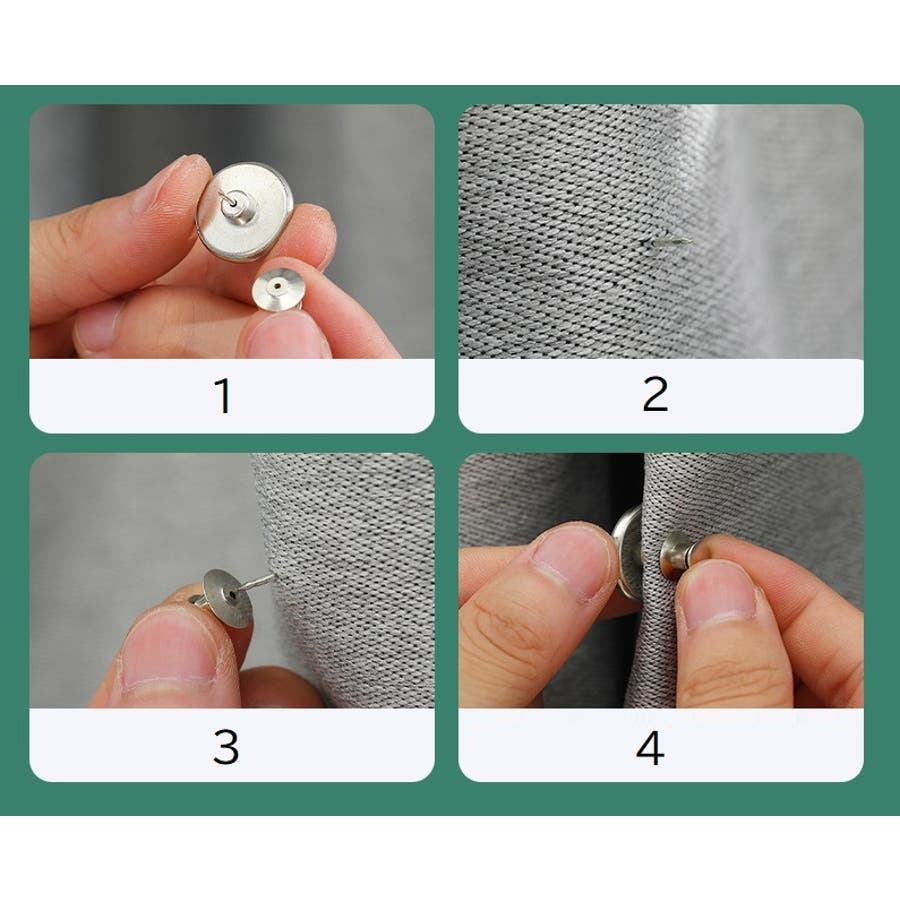 1

2

3

4