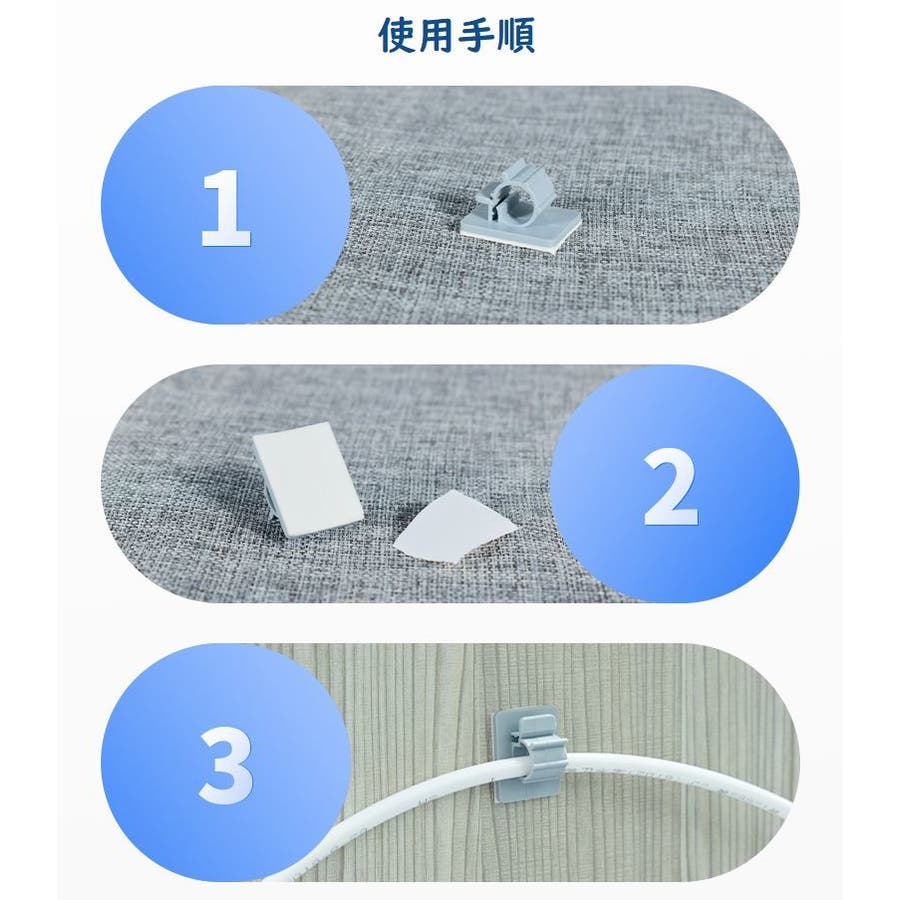 使用手順

1

2

3