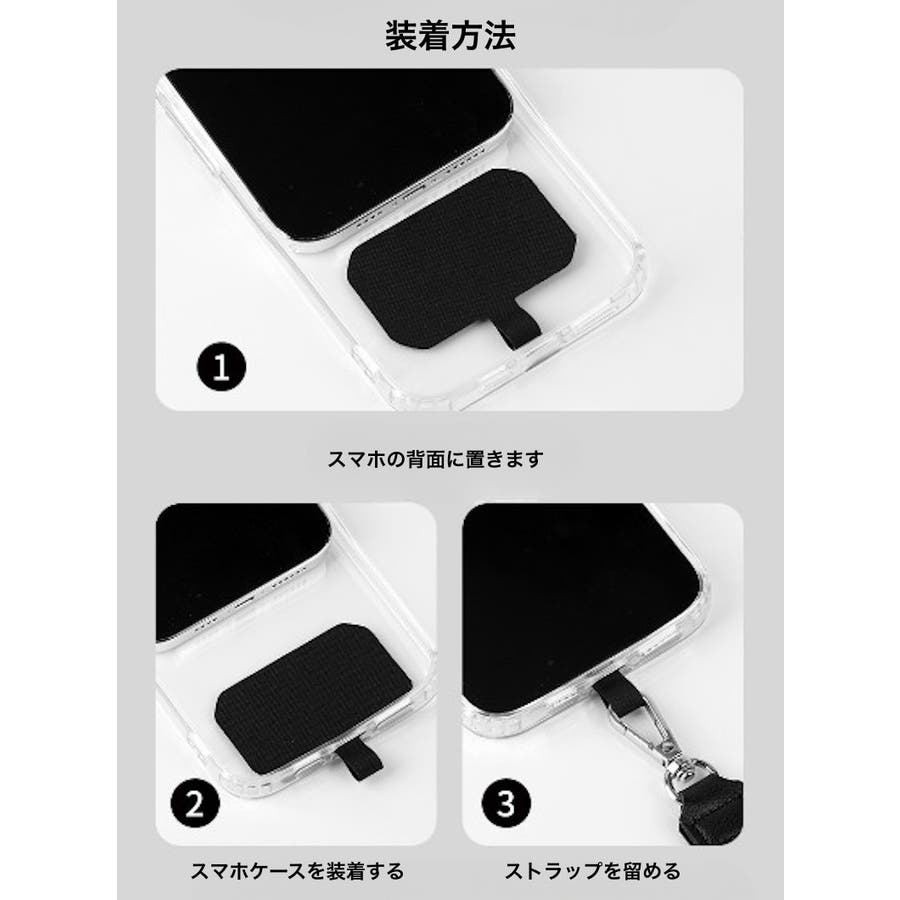 装着方法

1

スマホの背面に置きます

2

スマホケースを装着する

3

ストラップを留める