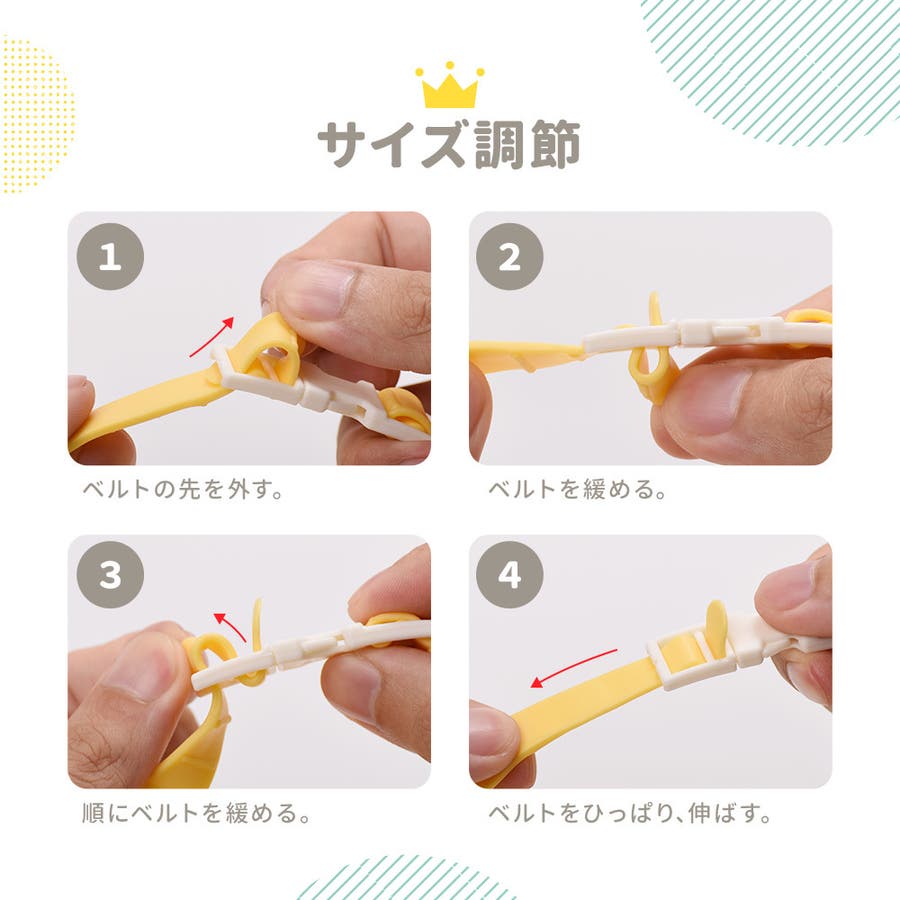 サイズ調節

1

ベルトの先を外す。

2

ベルトを緩める。

3

順にベルトを緩める。

4

ベルトをひっぱり、伸ばす。