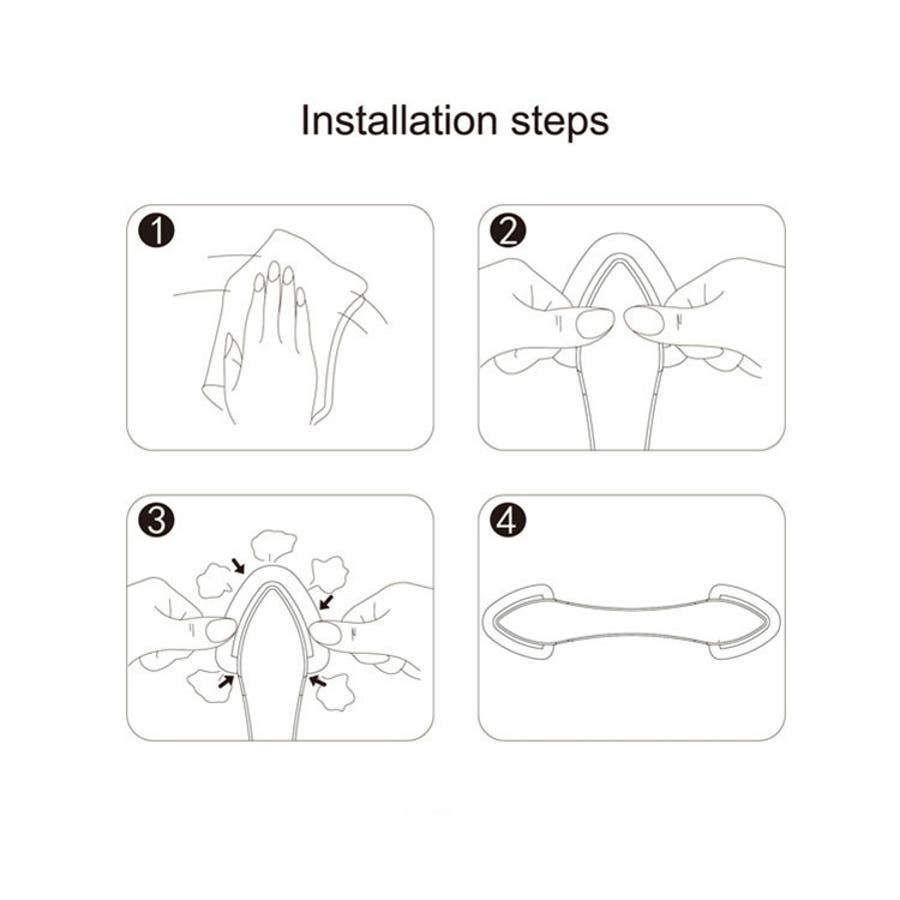 Installation steps

1

2

3

4