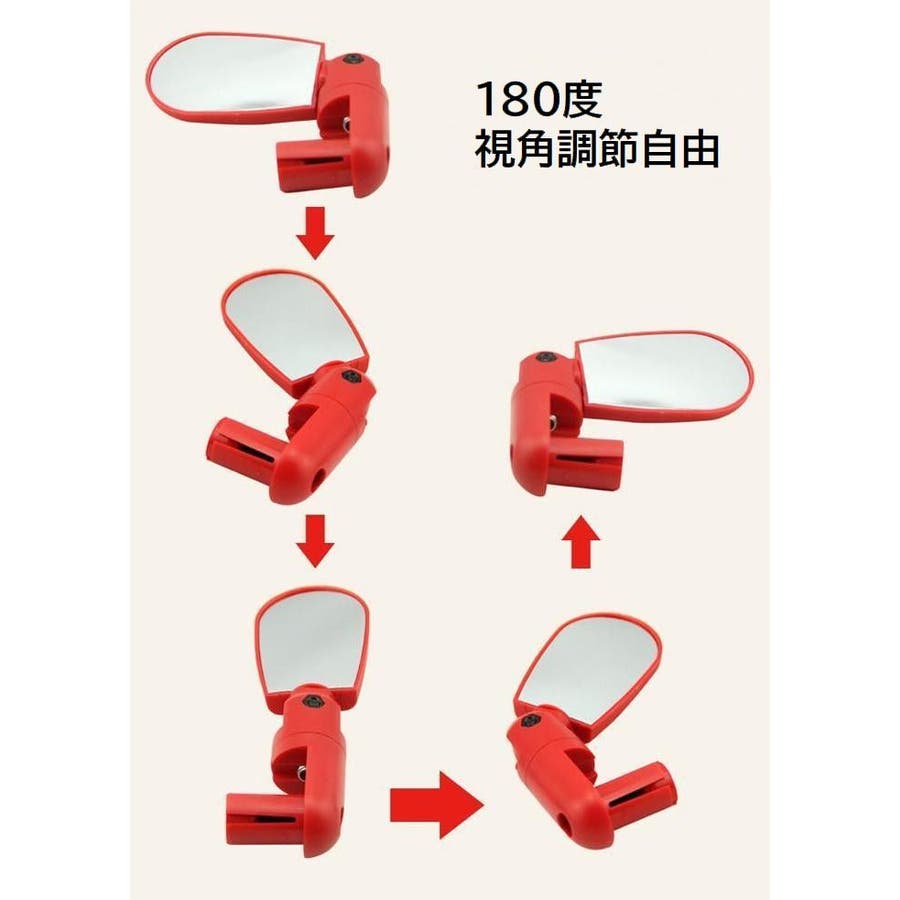 180度
視角調節自由