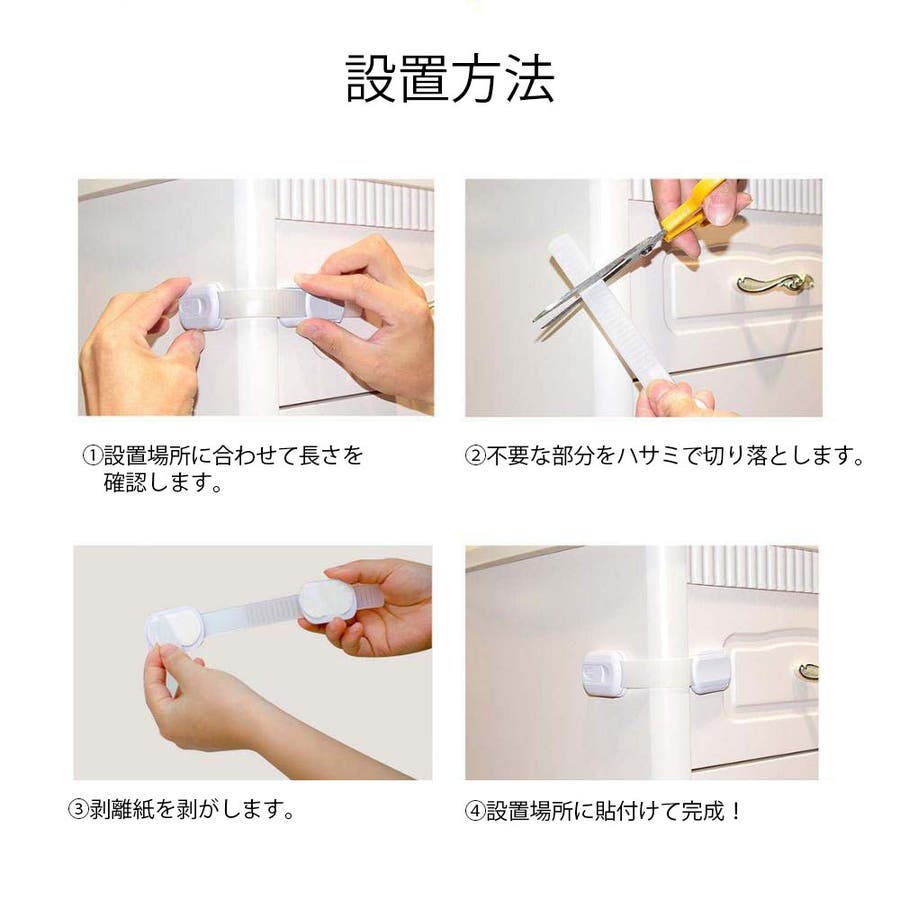 設置方法

①設置場所に合わせて長さを確認します。

②不要な部分をハサミで切り落とします。

③剥離紙を剥がします。

④設置場所に貼付けて完成！