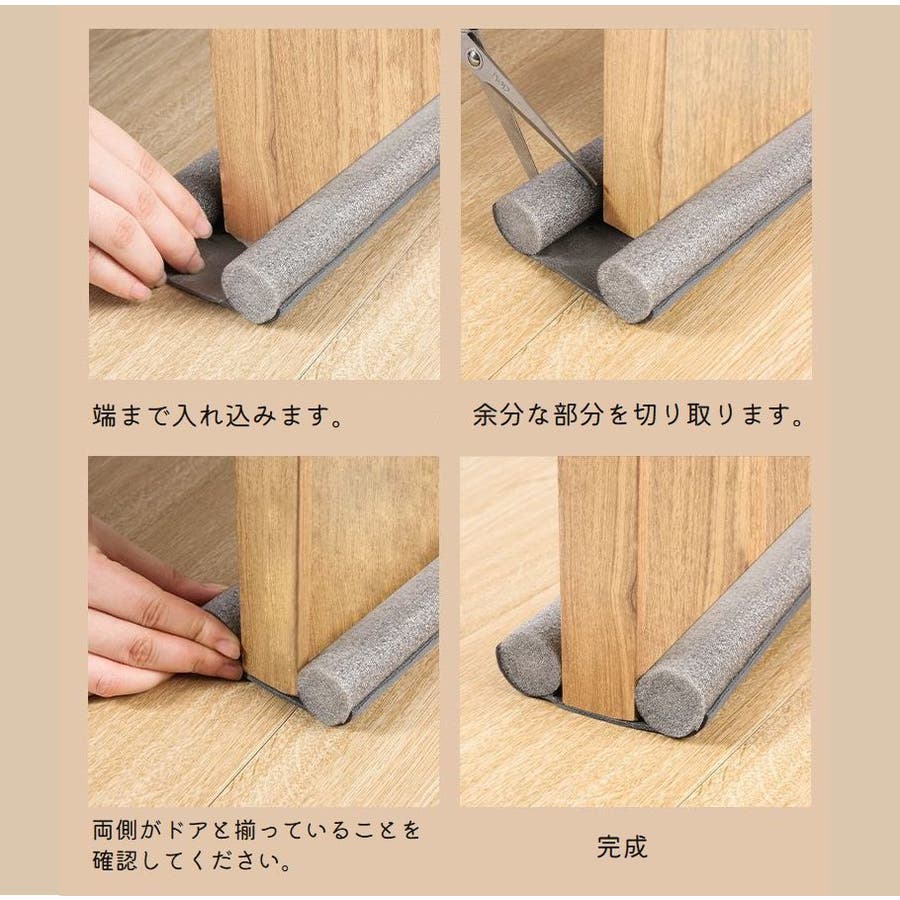 端まで入れ込みます。

余分な部分を切り取ります。

両側がドアと揃っていることを確認してください。

完成