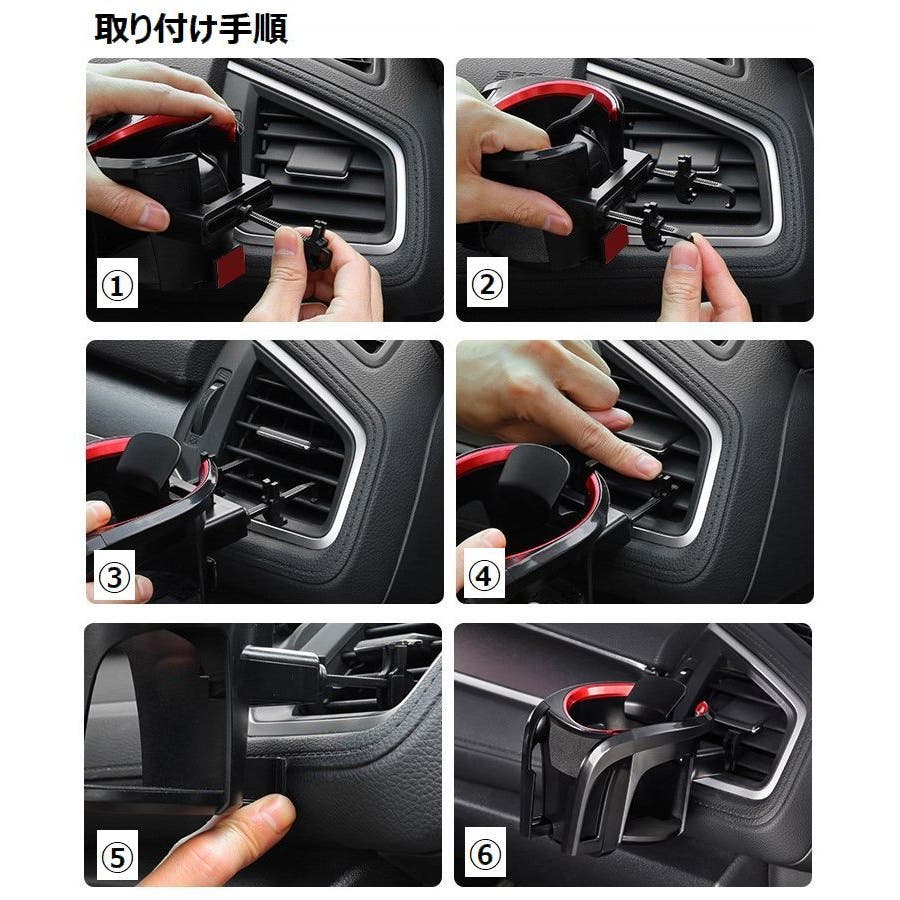 取り付け手順

①

②

③

④

⑤

⑥