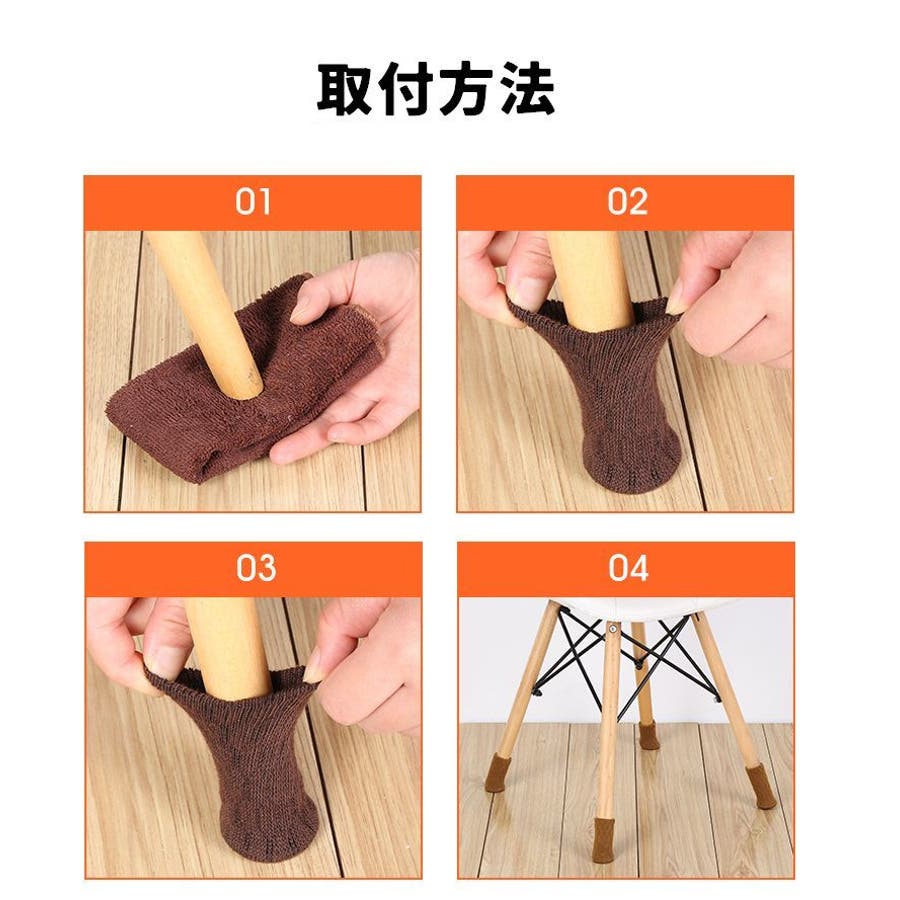 取付方法

01

02

03

04