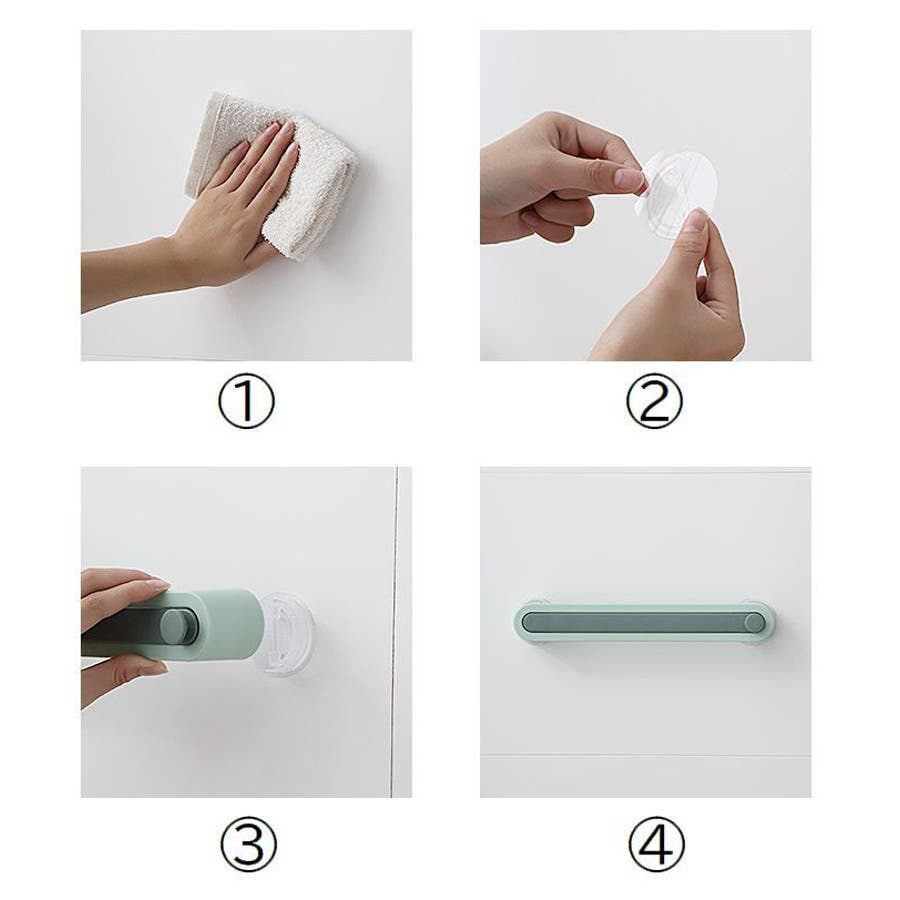 ①

②

③

④