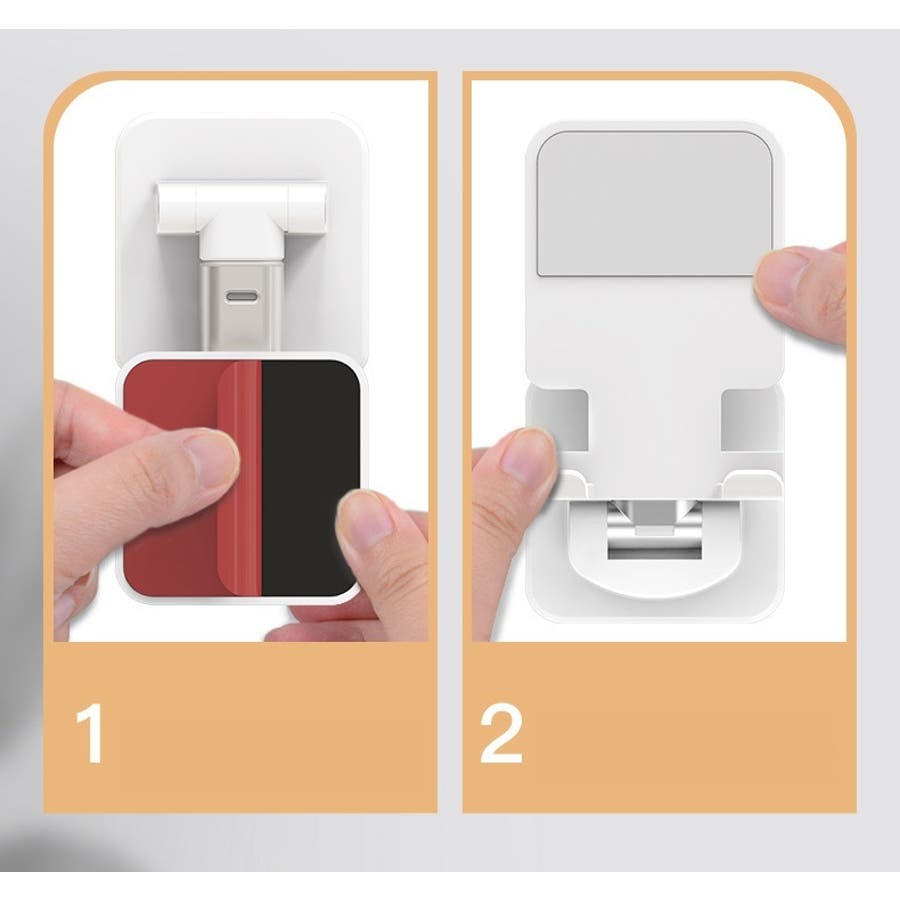 1

2