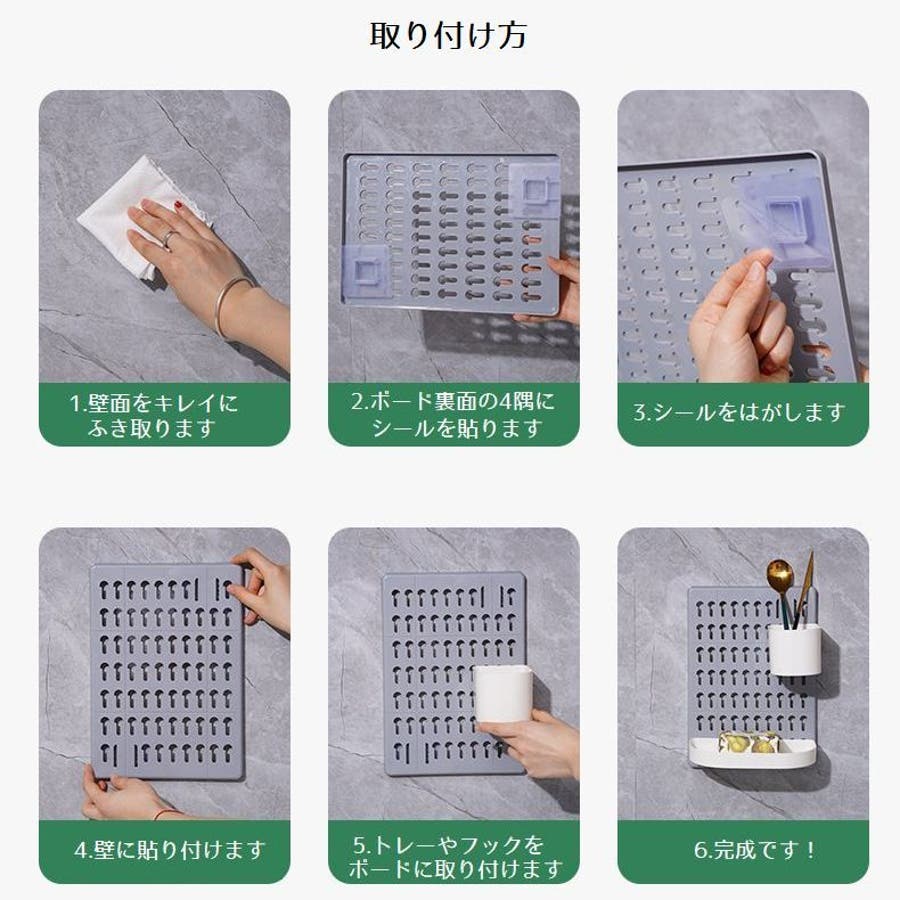 取り付け方

1.壁面をキレイにふき取ります

2.ボード裏面の4隅にシールを貼ります

3.シールをはがします

4.壁に貼り付けます

5.トレーやフックをボードに取り付けます

6.完成です！