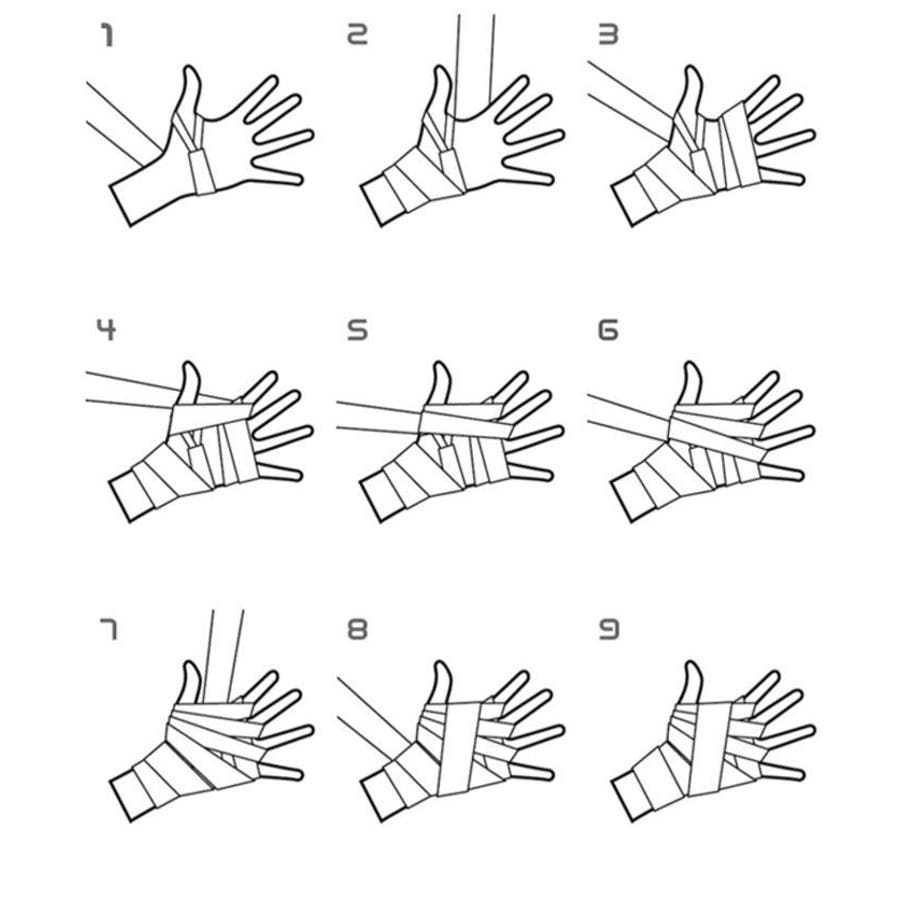 1

2

3

4

5

6

7

8

9