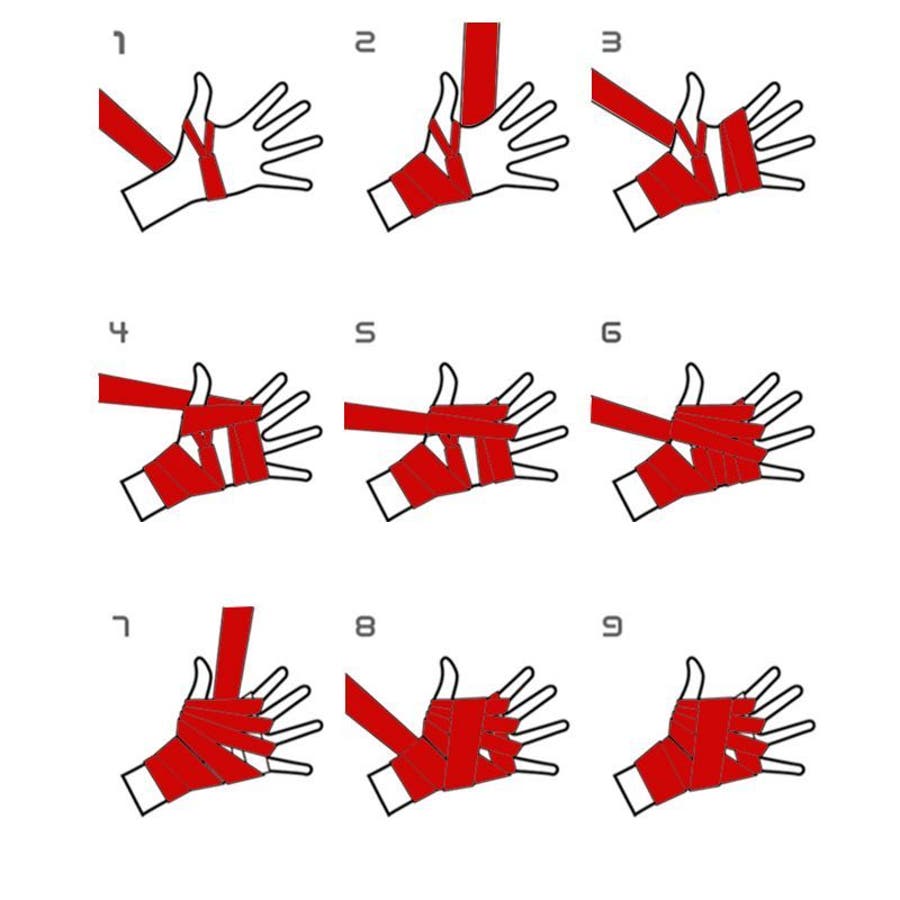 1

2

3

4

5

6

7

8

9