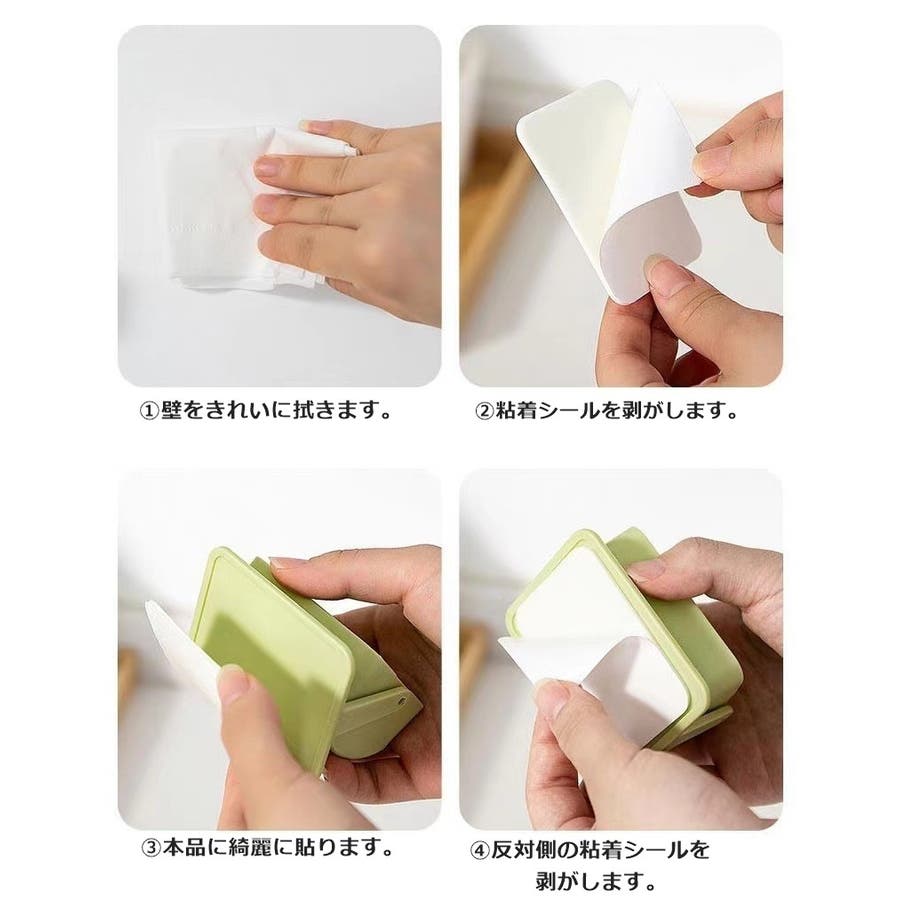 ①壁をきれいに拭きます。

②粘着シールを剥がします。

③本品に綺麗に貼ります。

④反対側の粘着シールを剥がします。