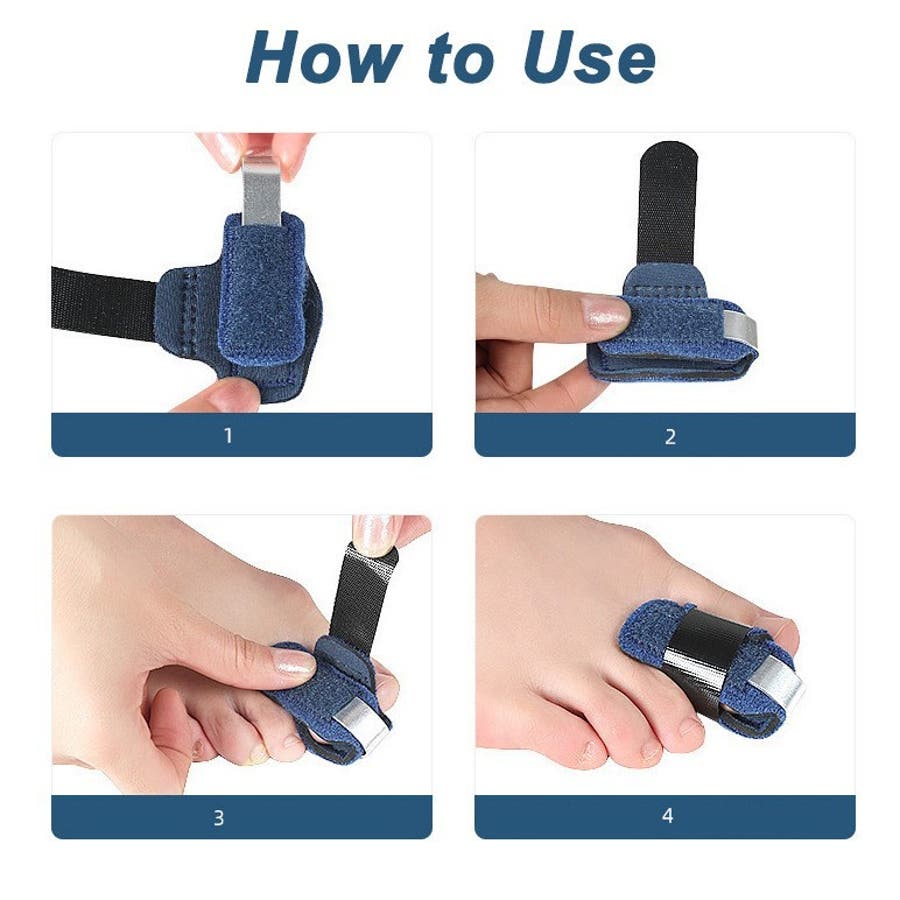 How to Use

1

2

3

4