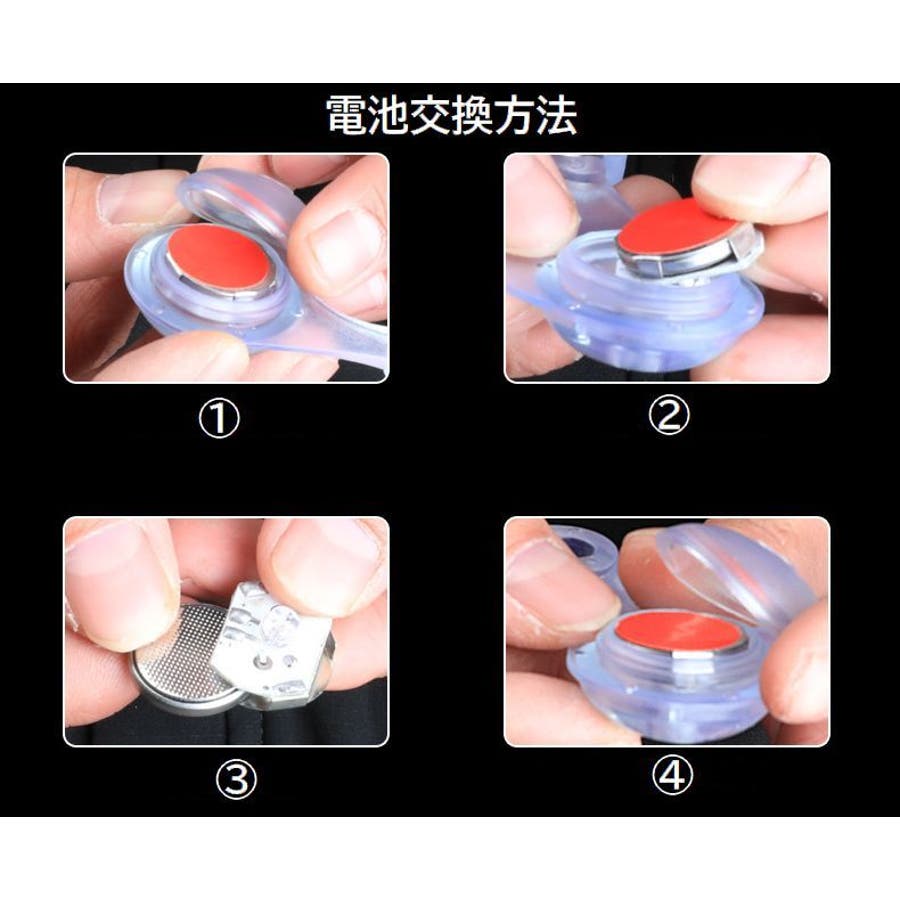 電池交換方法

①

②

③

④