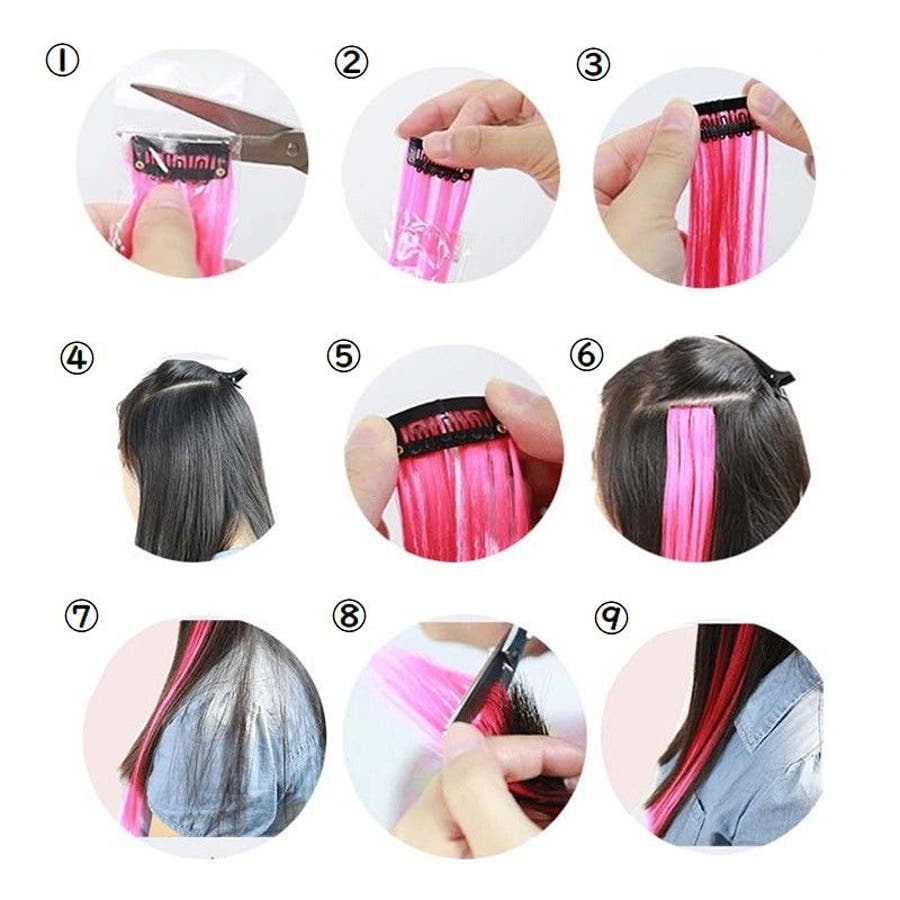 ①
②
③
④
⑤
⑥
⑦
⑧
⑨