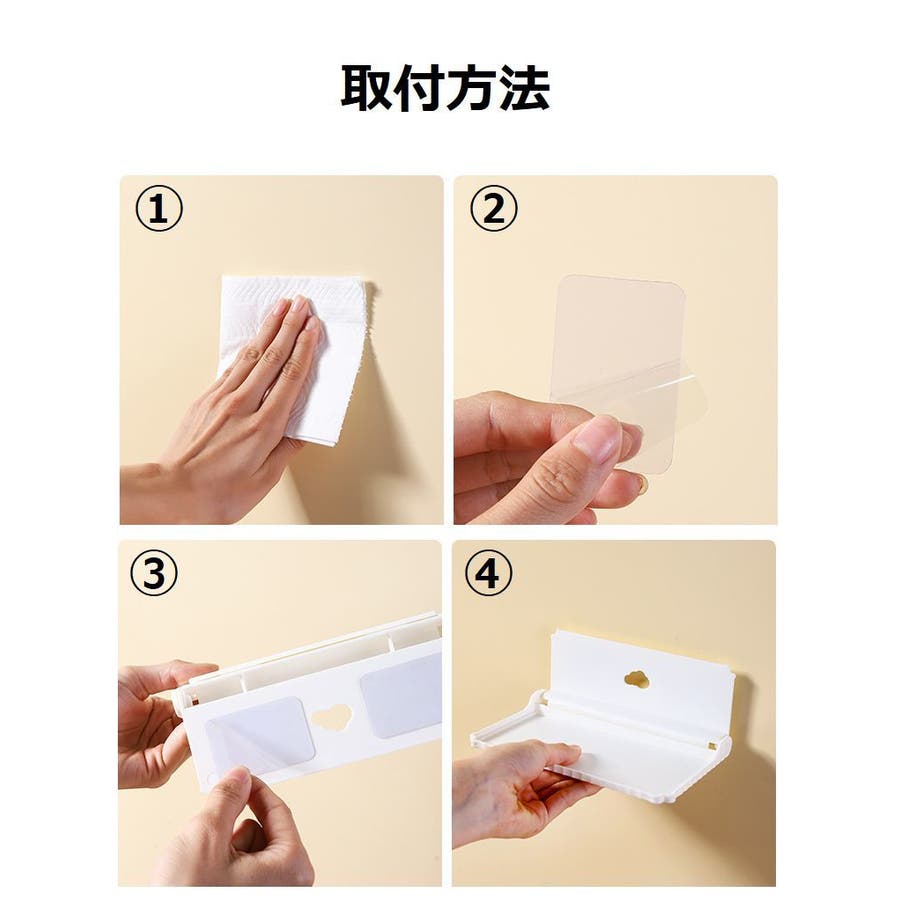 取付方法

①

②

③

④