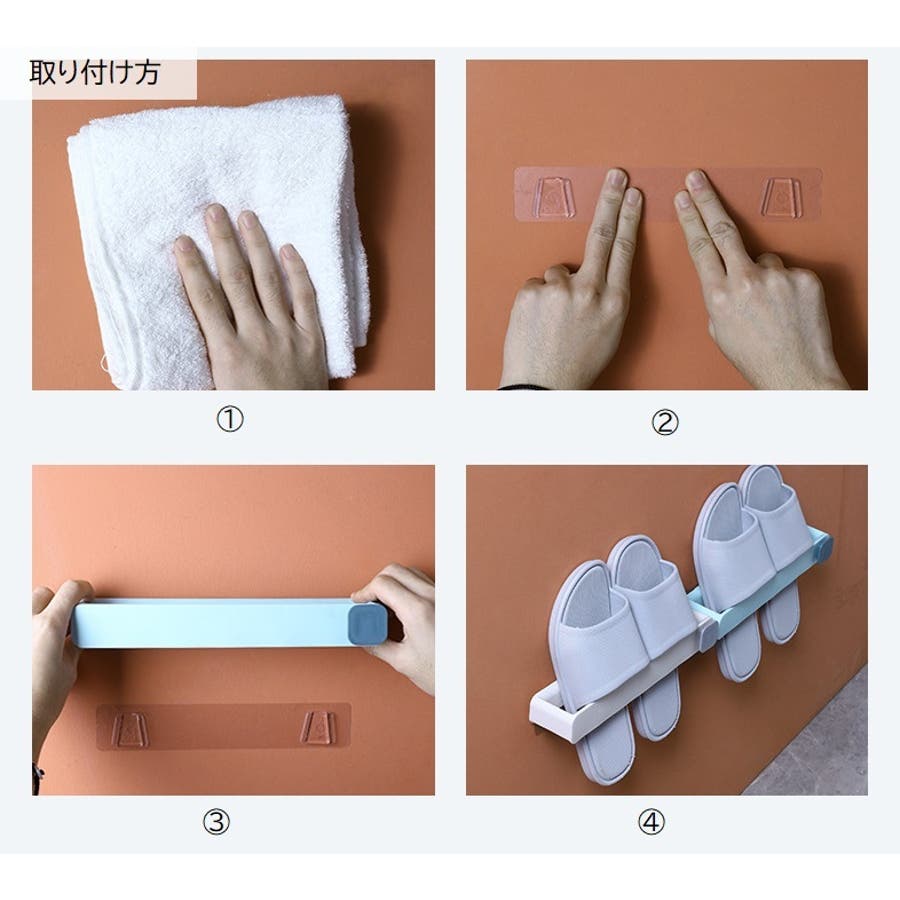 取り付け方

①

②

③

④