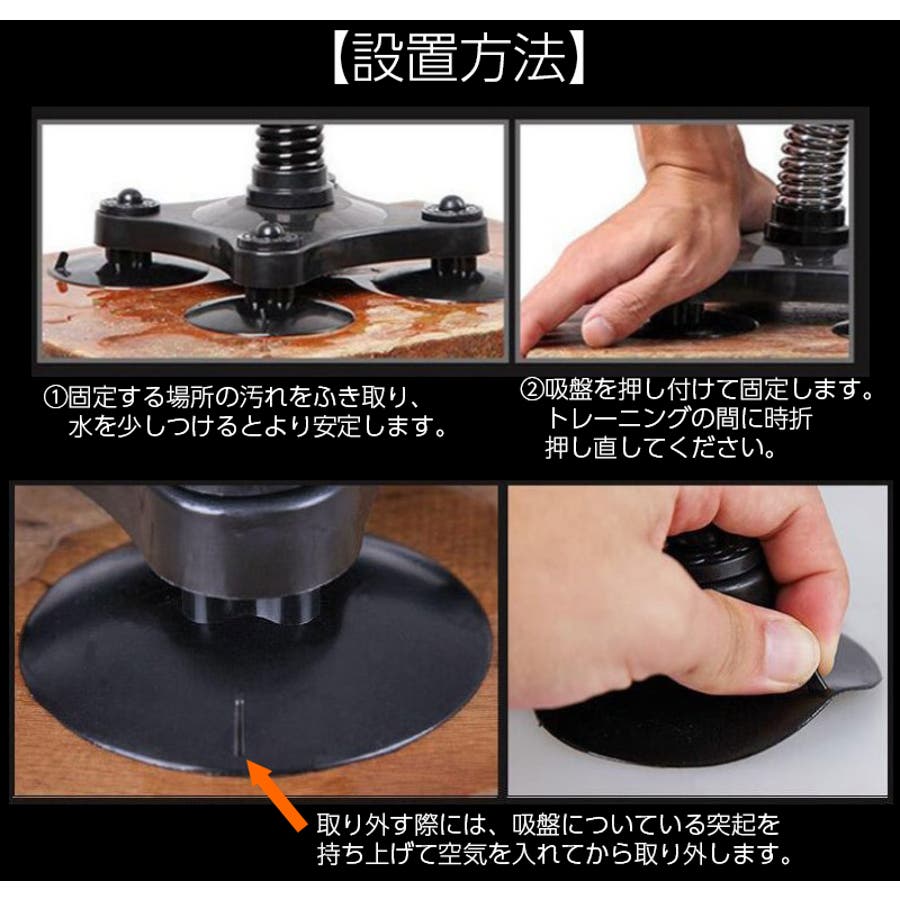 【設置方法】

①固定する場所の汚れをふき取り、水を少しつけるとより安定します。

②吸盤を押し付けて固定します。トレーニングの間に時折押し直してください。

取り外す際には、吸盤についている突起を持ち上げて空気を入れてから取り外します。