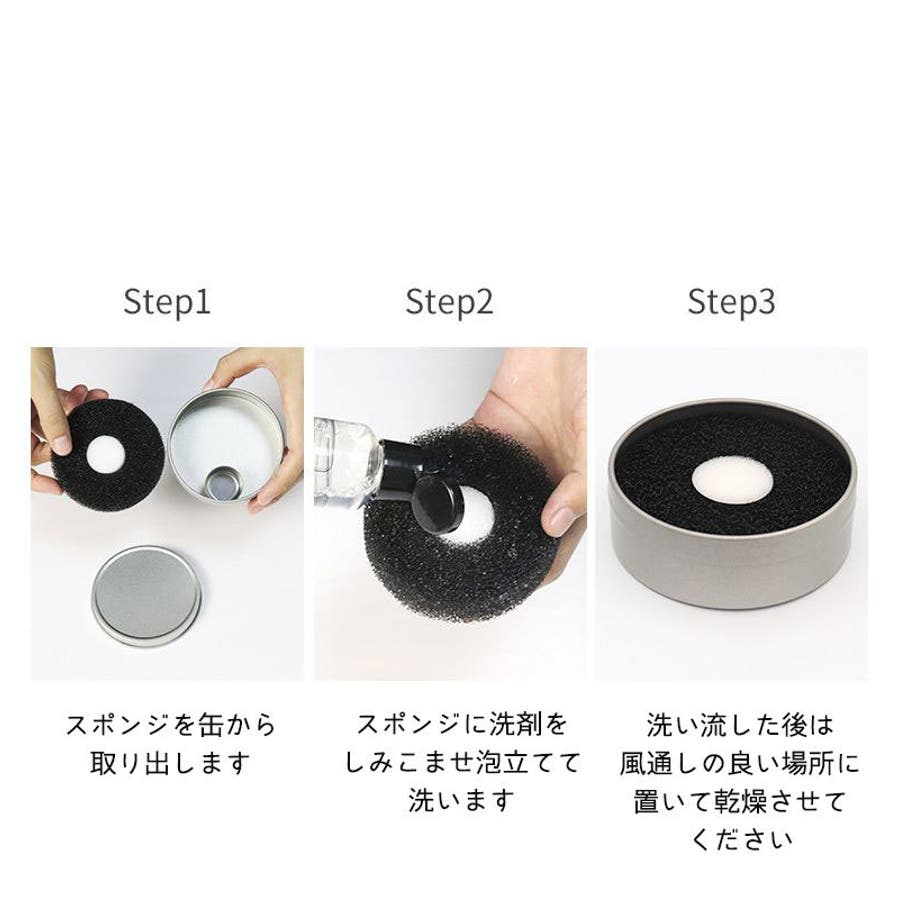 Step1

スポンジを缶から取り出します

Step2

スポンジに洗剤をしみこませ泡立てて洗います

Step3

洗い流した後は風通しの良い場所に置いて乾燥させてください