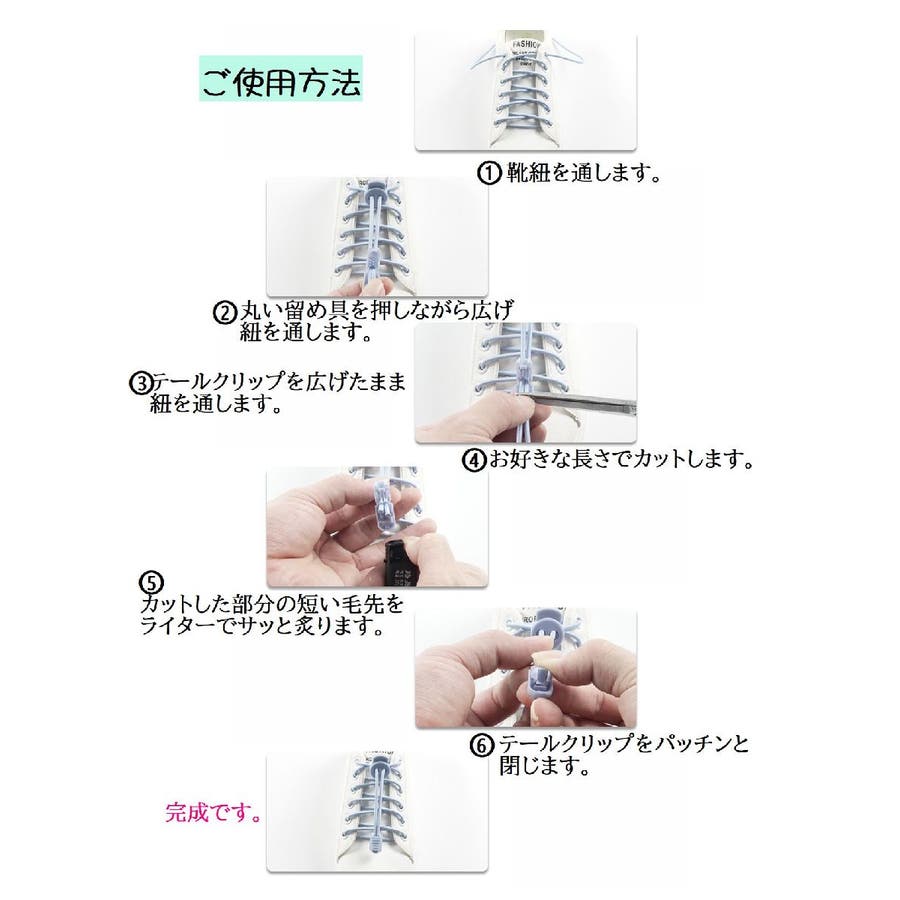 ご使用方法

FASHION

①靴紐を通します。

②丸い留め具を押しながら広げ紐を通します。

③テールクリップを広げたまま紐を通します。

④お好きな長さでカットします。

⑤
カットした部分の短い毛先をライターでサッと炙ります。

⑥テールクリップをパッチンと閉じます。

完成です。