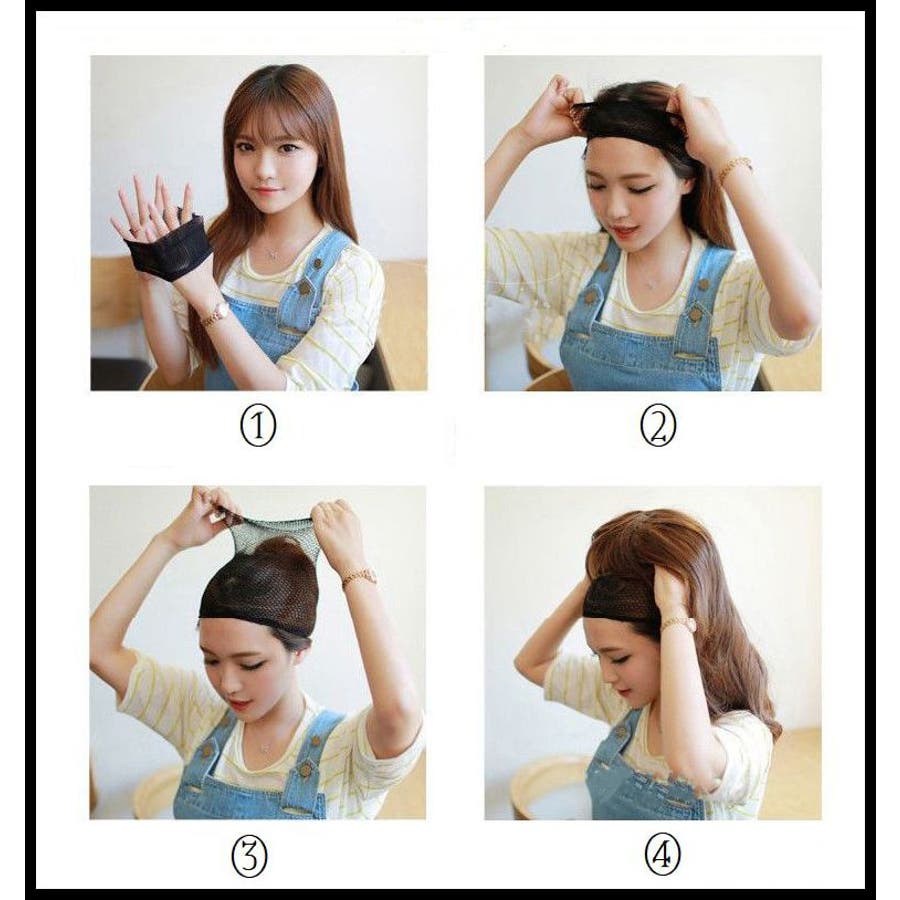 ①

②

③

④