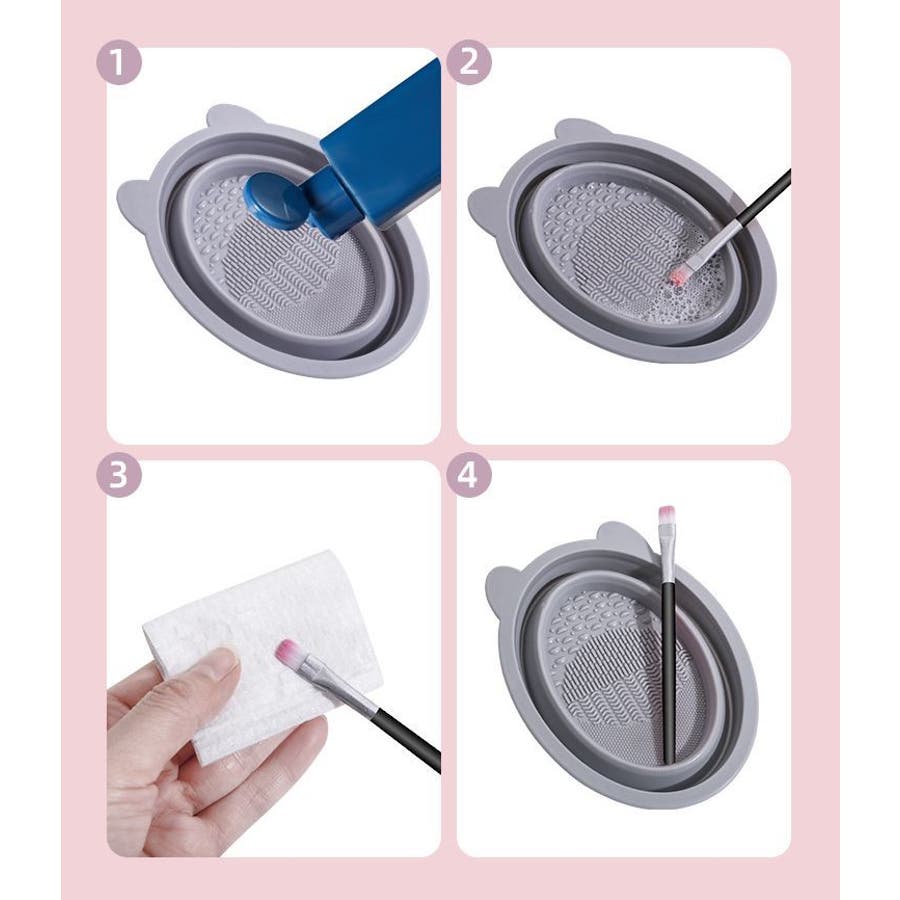 1

2

3

4